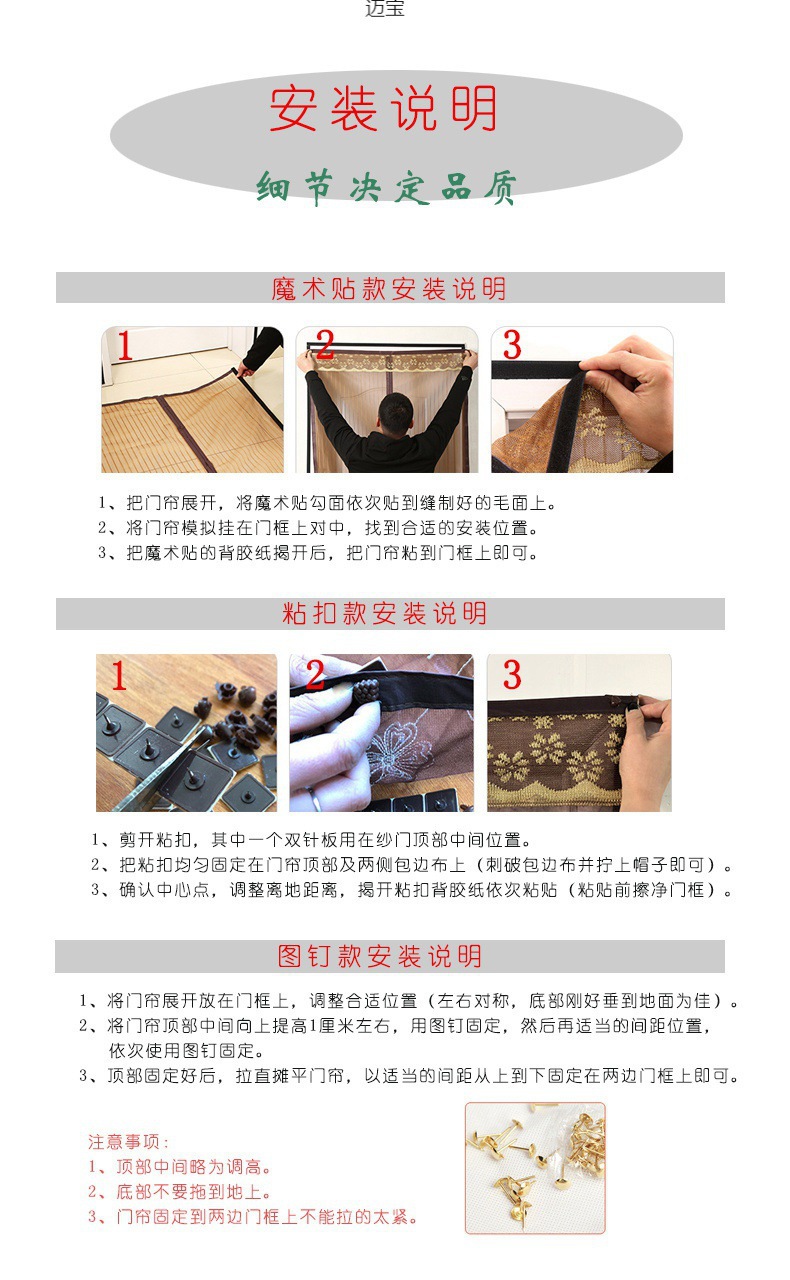 迈宝

安装说明

细节决定品质

魔术贴款安装说明

1

2

3

1、把门帘展开，将魔术贴勾面依次贴到缝制好的毛面上。
2、将门帘模拟挂在门框上对中，找到合适的安装位置。
3、把魔术贴的背胶纸揭开后，把门帘粘到门框上即可。

粘扣款安装说明

1

2

3

1、剪开粘扣，其中一个双针板用在纱门顶部中间位置。
2、把粘扣均匀固定在门帘顶部及两侧包边布上（刺破包边布并拧上帽子即可）。
3、确认中心点，调整离地距离，揭开粘扣背胶纸依次粘贴（粘贴前擦净门框）。

图钉款安装说明

1、将门帘展开放在门框上，调整合适位置（左右对称，底部刚好垂到地面为佳）。
2、将门帘顶部中间向上提高1厘米左右，用图钉固定，然后再适当的间距位置，依次使用图钉固定。
3、顶部固定好后，拉直摊平门帘，以适当的间距从上到下固定在两边门框上即可。

注意事项：
1、顶部中间略为调高。
2、底部不要拖到地上。
3、门帘固定到两边门框上不能拉的太紧。