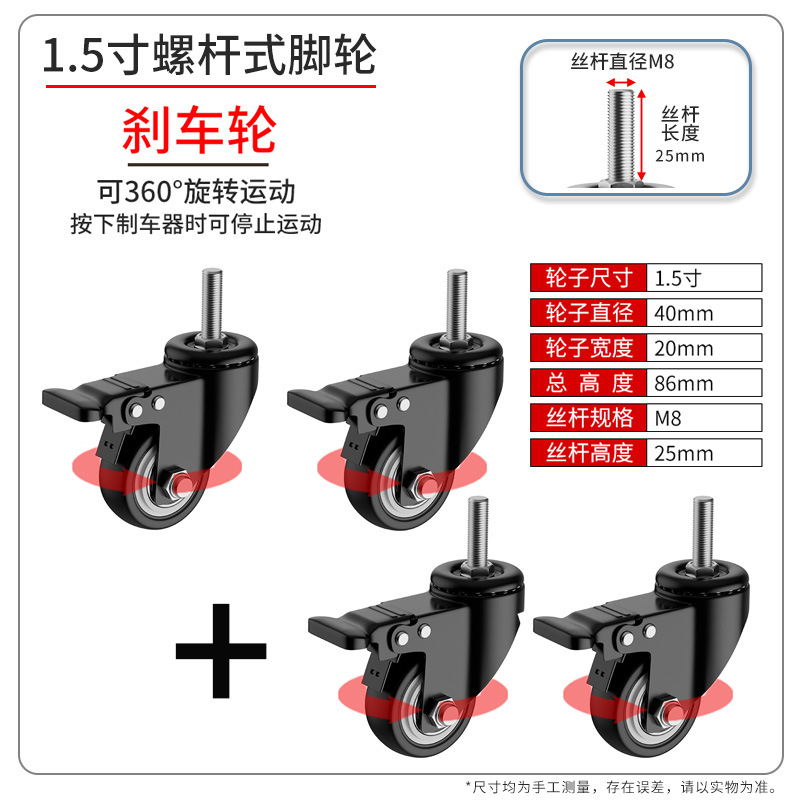 1.5寸螺杆式脚轮

刹车轮

可360°旋转运动
按下制车器时可停止运动

丝杆直径M8

丝杆长度
25mm

| 轮子尺寸 | 1.5寸 |
|---|---|
| 轮子直径 | 40mm |
| 轮子宽度 | 20mm |
| 总 高 度 | 86mm |
| 丝杆规格 | M8 |
| 丝杆高度 | 25mm |

+

*尺寸均为手工测量，存在误差，请以实物为准。