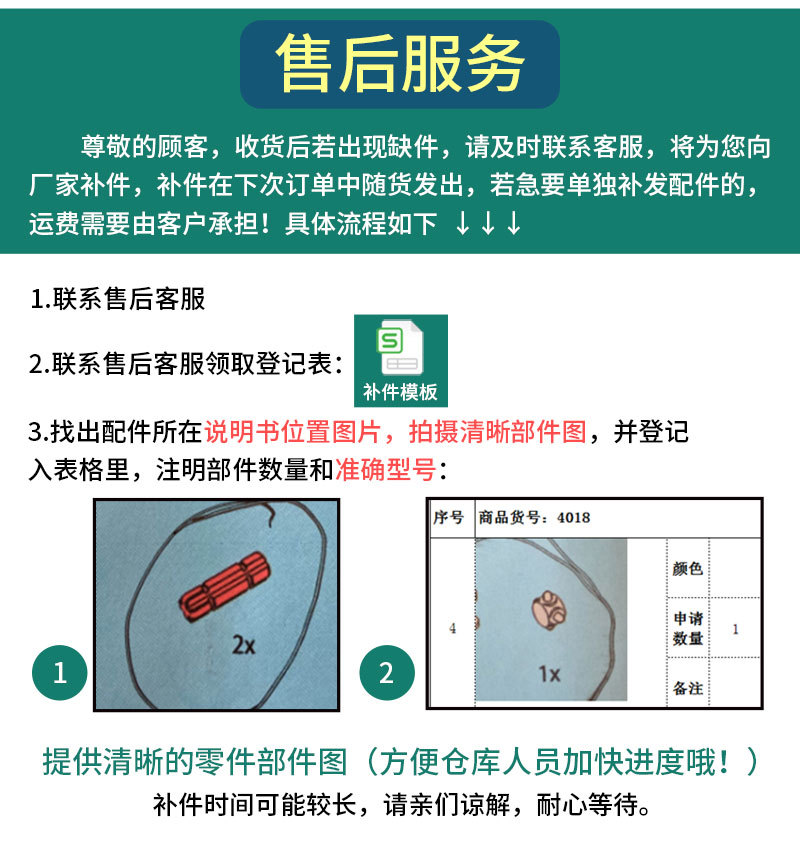 售后服务

尊敬的顾客，收货后若出现缺件，请及时联系客服，将为您向厂家补件，补件在下次订单中随货发出，若急要单独补发配件的，运费需要由客户承担！具体流程如下 ↓↓↓

1.联系售后客服

2.联系售后客服领取登记表：

S

补件模板

3.找出配件所在说明书位置图片，拍摄清晰部件图，并登记入表格里，注明部件数量和准确型号：

1

2x

2

| 序号 | 商品货号：4018 | | |
|---|---|---|---|
| 4 | 1x | 颜色 | |
| | | 申请数量 | 1 |
| | | 备注 | |

提供清晰的零件部件图（方便仓库人员加快进度哦！）

补件时间可能较长，请亲们谅解，耐心等待。