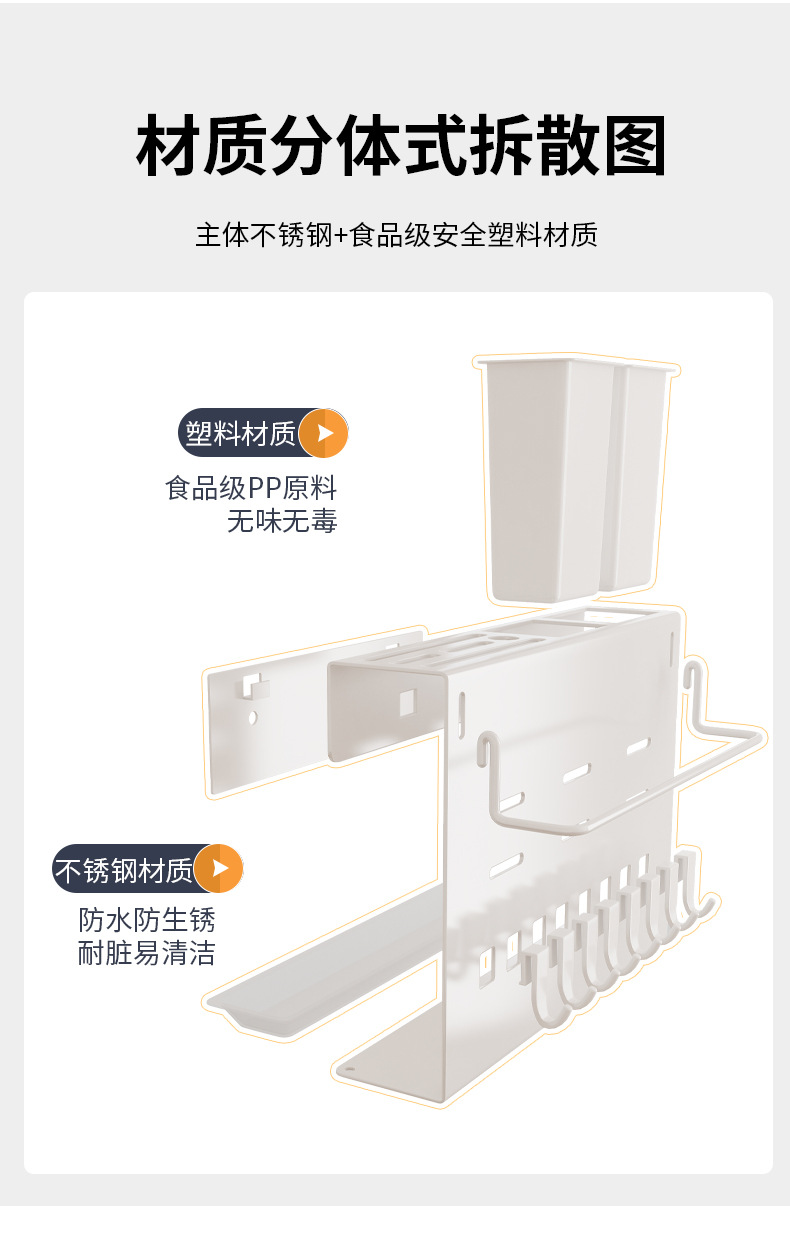 材质分体式拆散图

主体不锈钢+食品级安全塑料材质

塑料材质

食品级PP原料
无味无毒

不锈钢材质

防水防生锈
耐脏易清洁