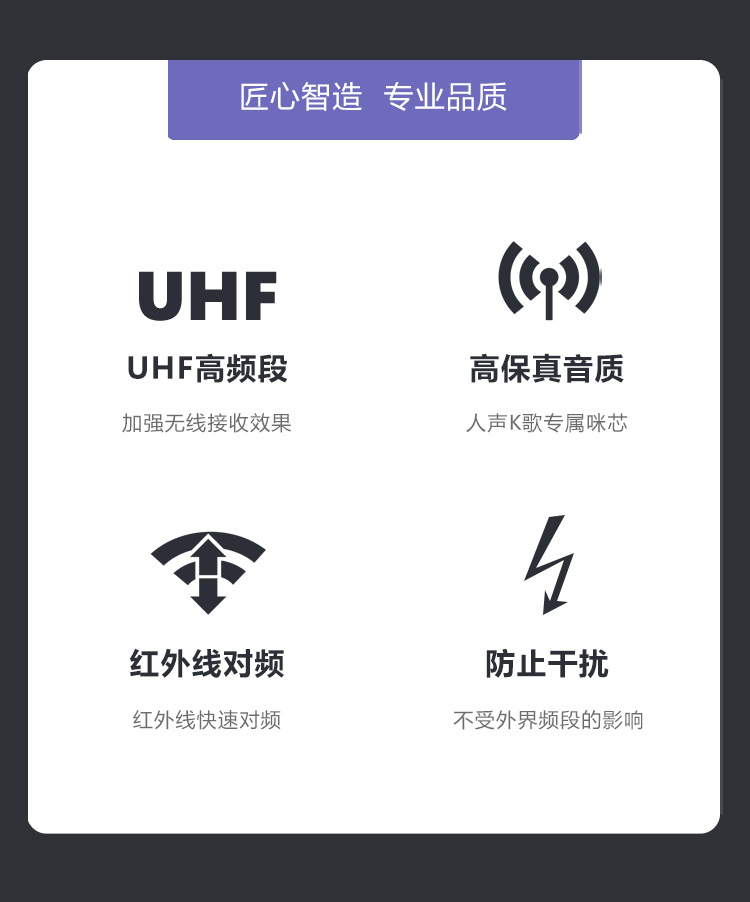 匠心智造 专业品质

UHF

UHF高频段

加强无线接收效果

高保真音质

人声K歌专属咪芯

红外线对频

红外线快速对频

防止干扰

不受外界频段的影响