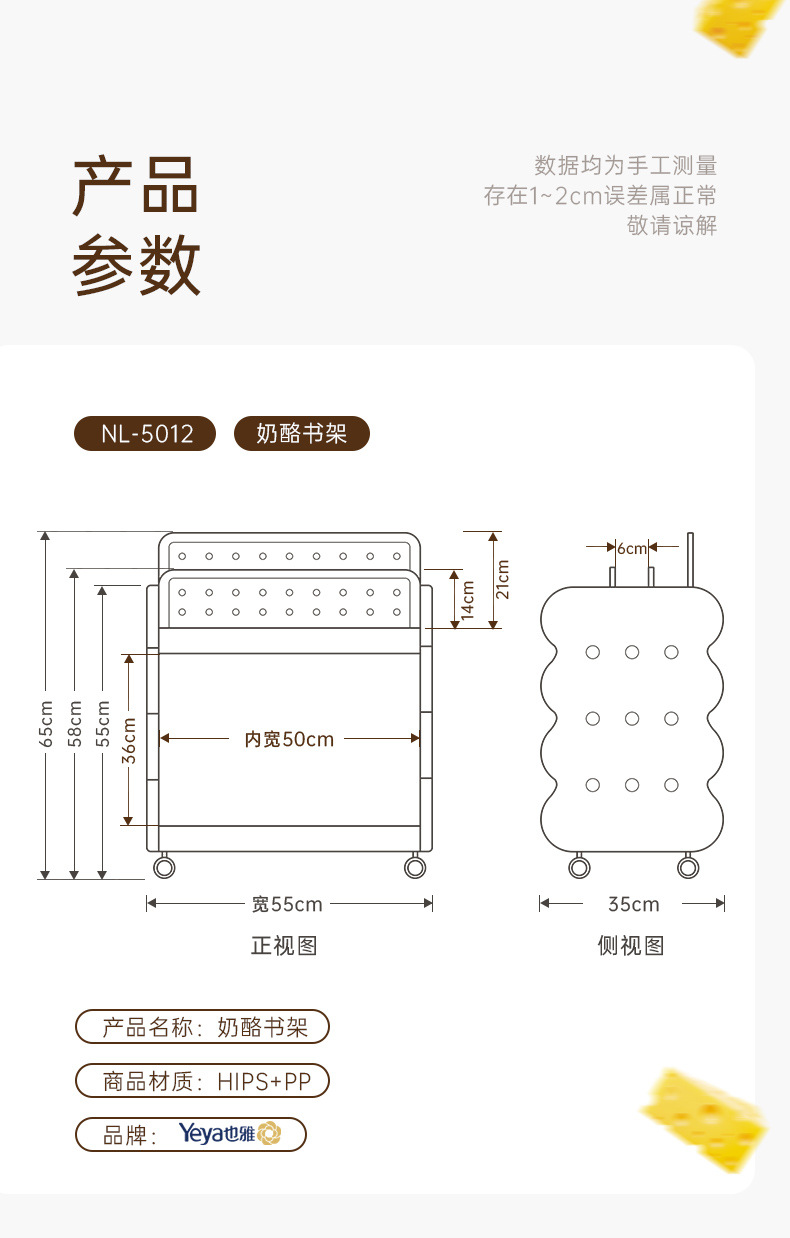 产品
参数

数据均为手工测量
存在1~2cm误差属正常
敬请谅解

NL-5012
奶酪书架

65cm
58cm
55cm
36cm
内宽50cm
14cm
21cm
宽55cm
正视图

6cm
35cm
侧视图

产品名称：奶酪书架
商品材质：HIPS+PP
品牌：Yeya也雅