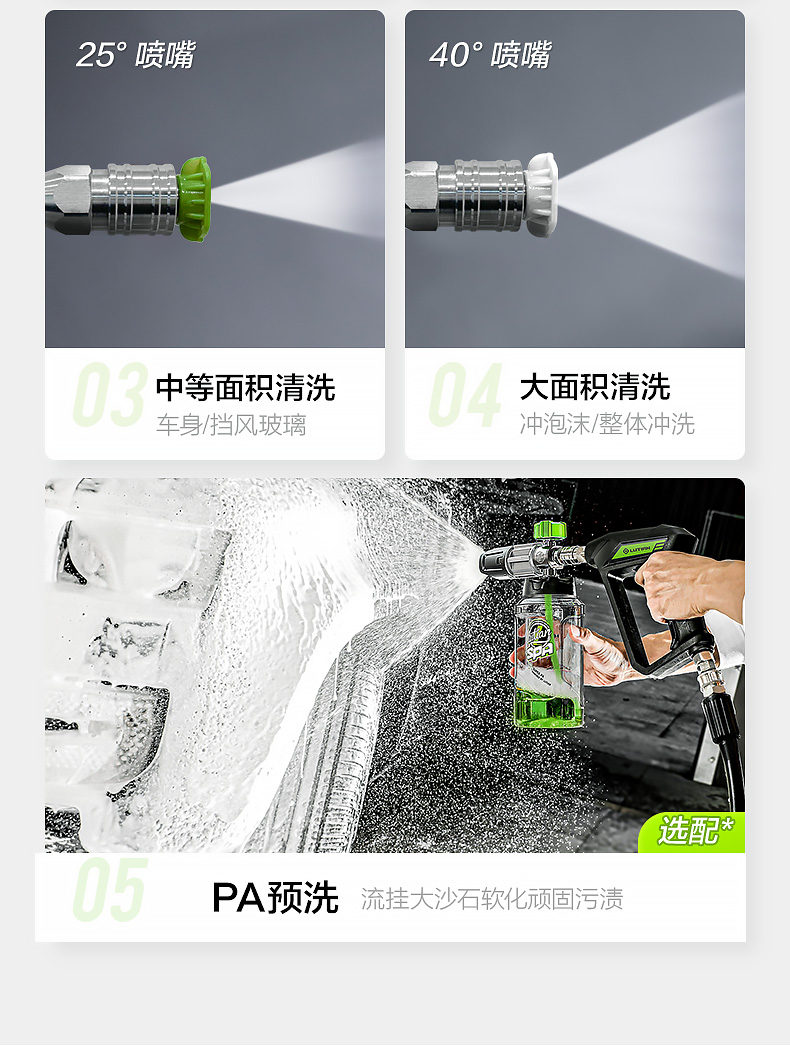 25° 喷嘴

03 中等面积清洗
车身/挡风玻璃

40° 喷嘴

04 大面积清洗
冲泡沫/整体冲洗

LUTIAN

选配*

05 PA预洗 流挂大沙石软化顽固污渍