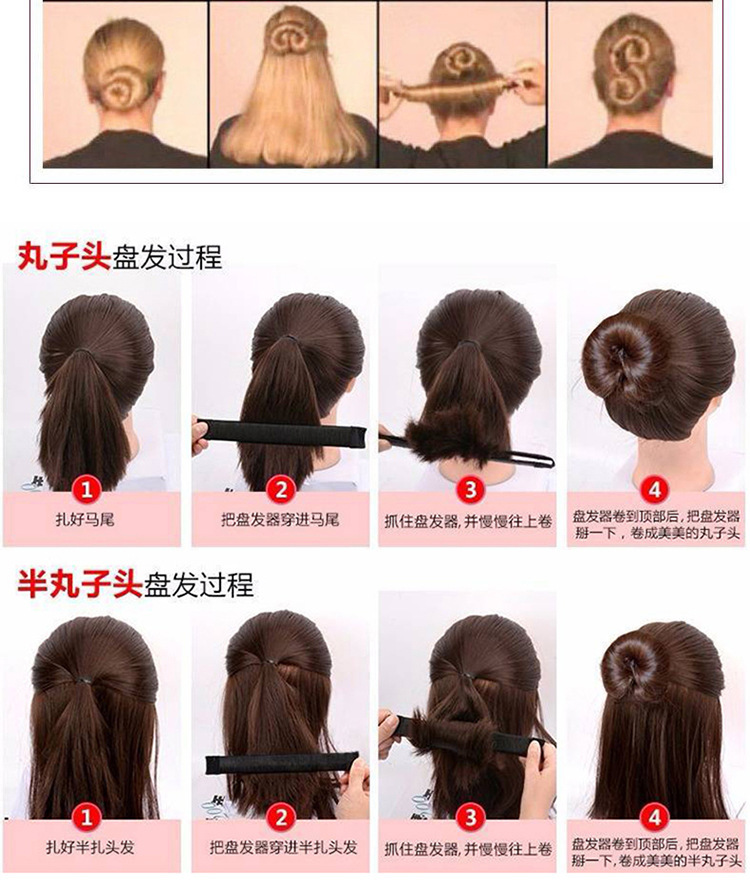 丸子头盘发过程

1
扎好马尾

2
把盘发器穿进马尾

3
抓住盘发器，并慢慢往上卷

4
盘发器卷到顶部后，把盘发器掰一下，卷成美美的丸子头

半丸子头盘发过程

1
扎好半扎头发

2
把盘发器穿进半扎头发

3
抓住盘发器，并慢慢往上卷

4
盘发器卷到顶部后，把盘发器掰一下，卷成美美的半丸子头