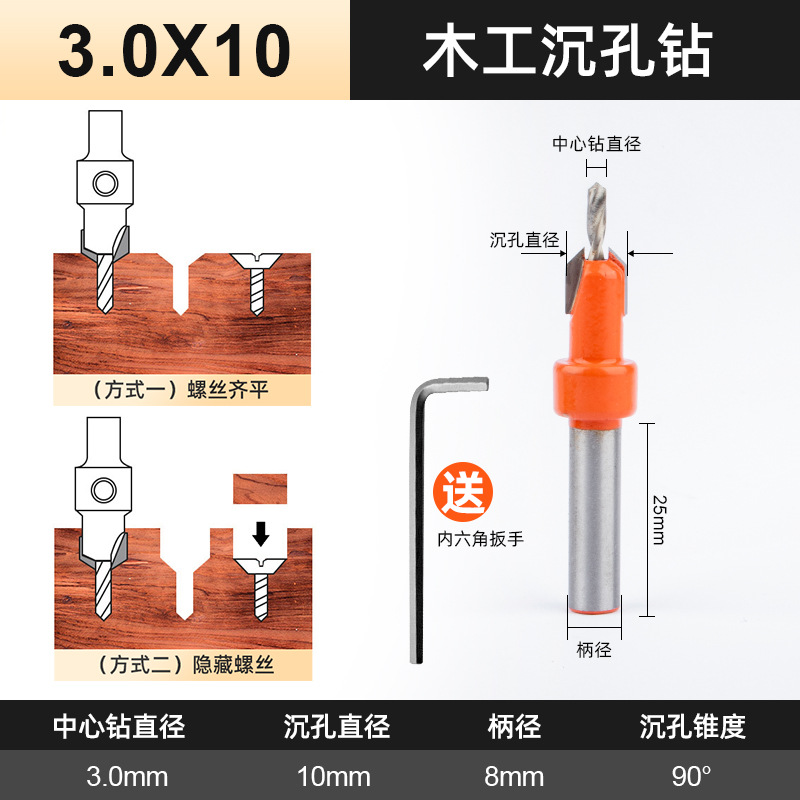 3.0X10

木工沉孔钻

（方式一）螺丝齐平

（方式二）隐藏螺丝

中心钻直径

沉孔直径

送

内六角扳手

25mm

柄径

| 中心钻直径 | 沉孔直径 | 柄径 | 沉孔锥度 |
|---|---|---|---|
| 3.0mm | 10mm | 8mm | 90° |