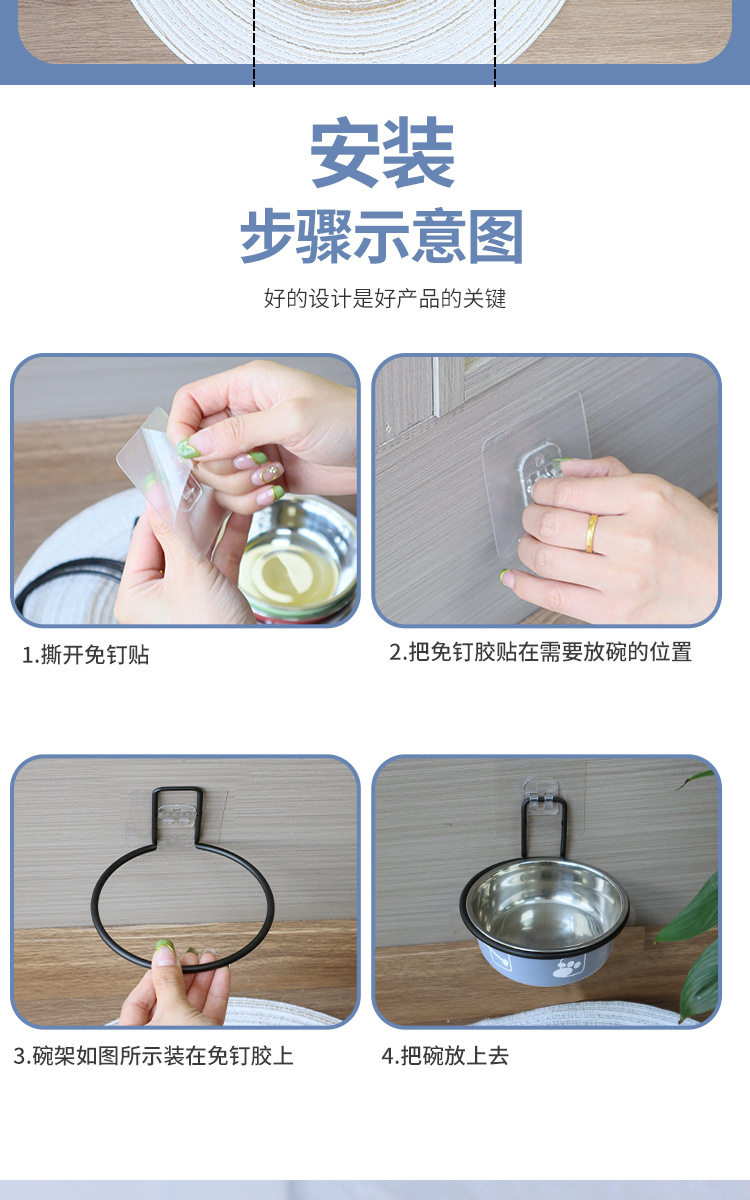 安装
步骤示意图

好的设计是好产品的关键

1.撕开免钉贴

2.把免钉胶贴在需要放碗的位置

3.碗架如图所示装在免钉胶上

4.把碗放上去