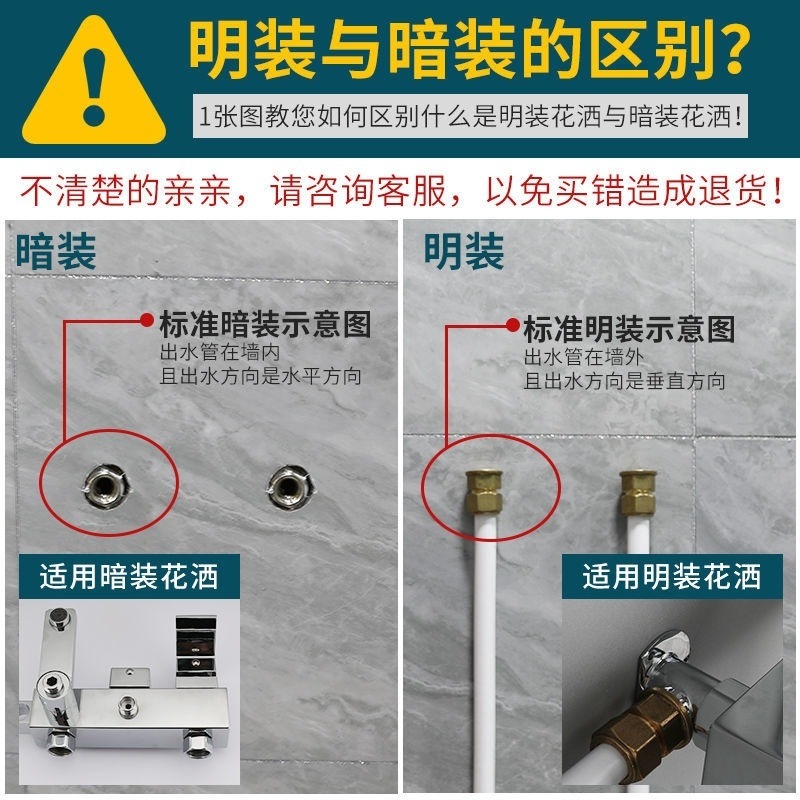 明装与暗装的区别?

1张图教您如何区别什么是明装花洒与暗装花洒!

不清楚的亲亲，请咨询客服，以免买错造成退货!

暗装

标准暗装示意图
出水管在墙内
且出水方向是水平方向

适用暗装花洒

明装

标准明装示意图
出水管在墙外
且出水方向是垂直方向

适用明装花洒