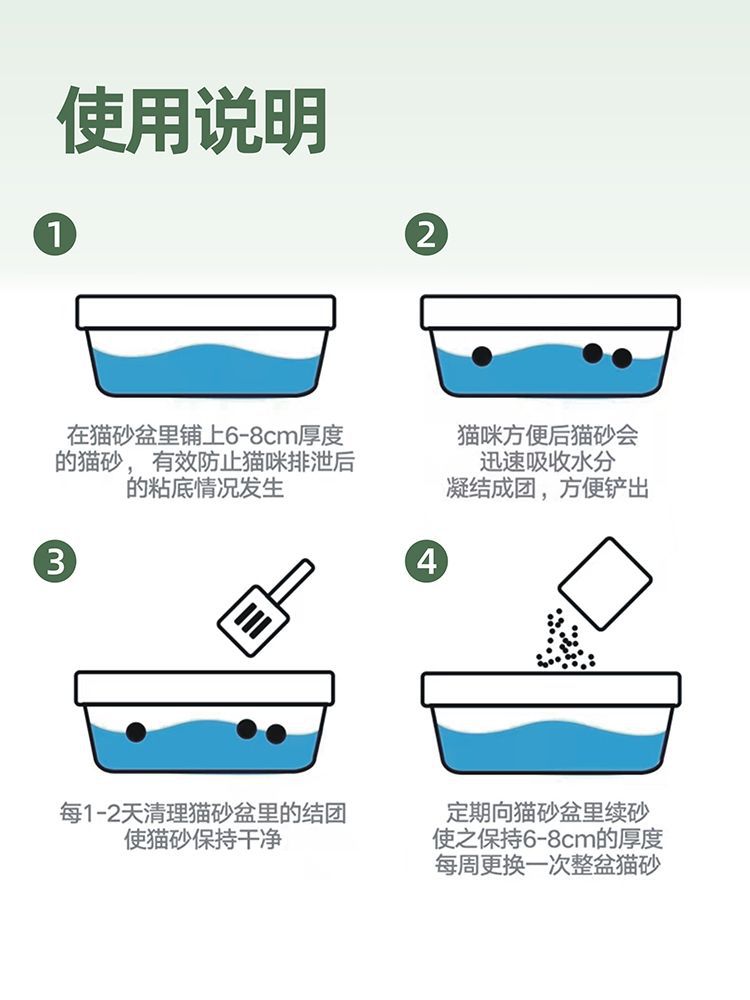 使用说明

①

在猫砂盆里铺上6-8cm厚度的猫砂，有效防止猫咪排泄后的粘底情况发生

②

猫咪方便后猫砂会迅速吸收水分凝结成团，方便铲出

③

每1-2天清理猫砂盆里的结团使猫砂保持干净

④

定期向猫砂盆里续砂使之保持6-8cm的厚度每周更换一次整盆猫砂