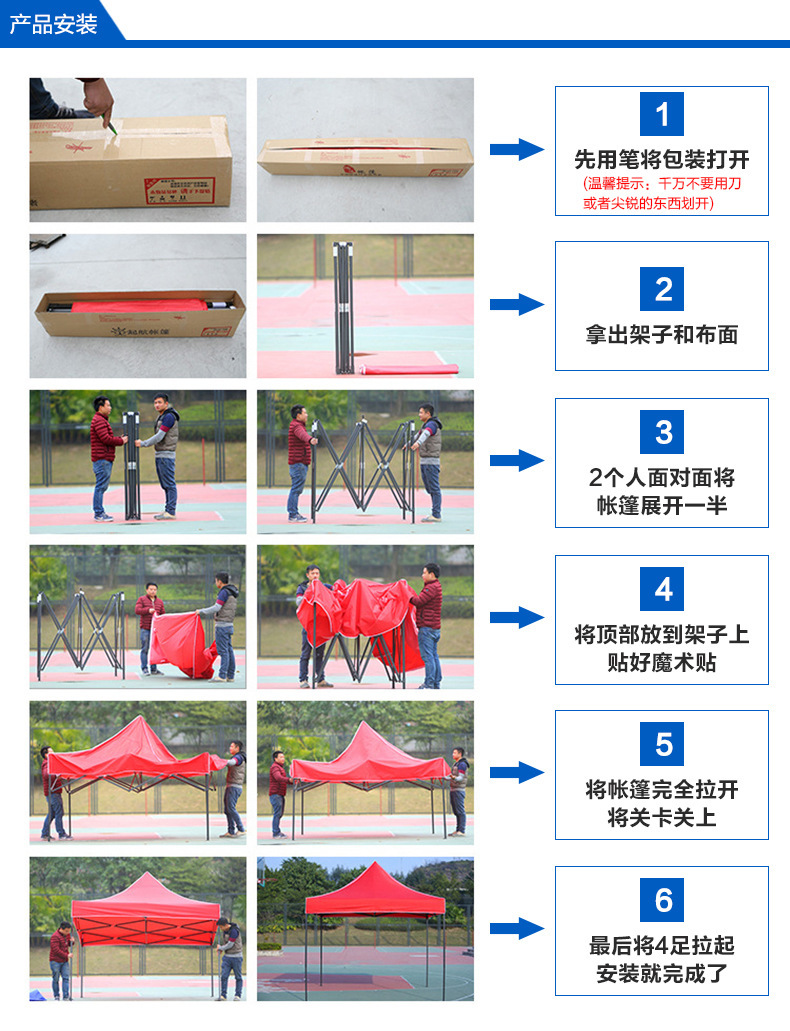 产品安装

1
先用笔将包装打开
(温馨提示：千万不要用刀或者尖锐的东西划开)

2
拿出架子和布面

3
2个人面对面将帐篷展开一半

4
将顶部放到架子上贴好魔术贴

5
将帐篷完全拉开将关卡关上

6
最后将4足拉起安装就完成了