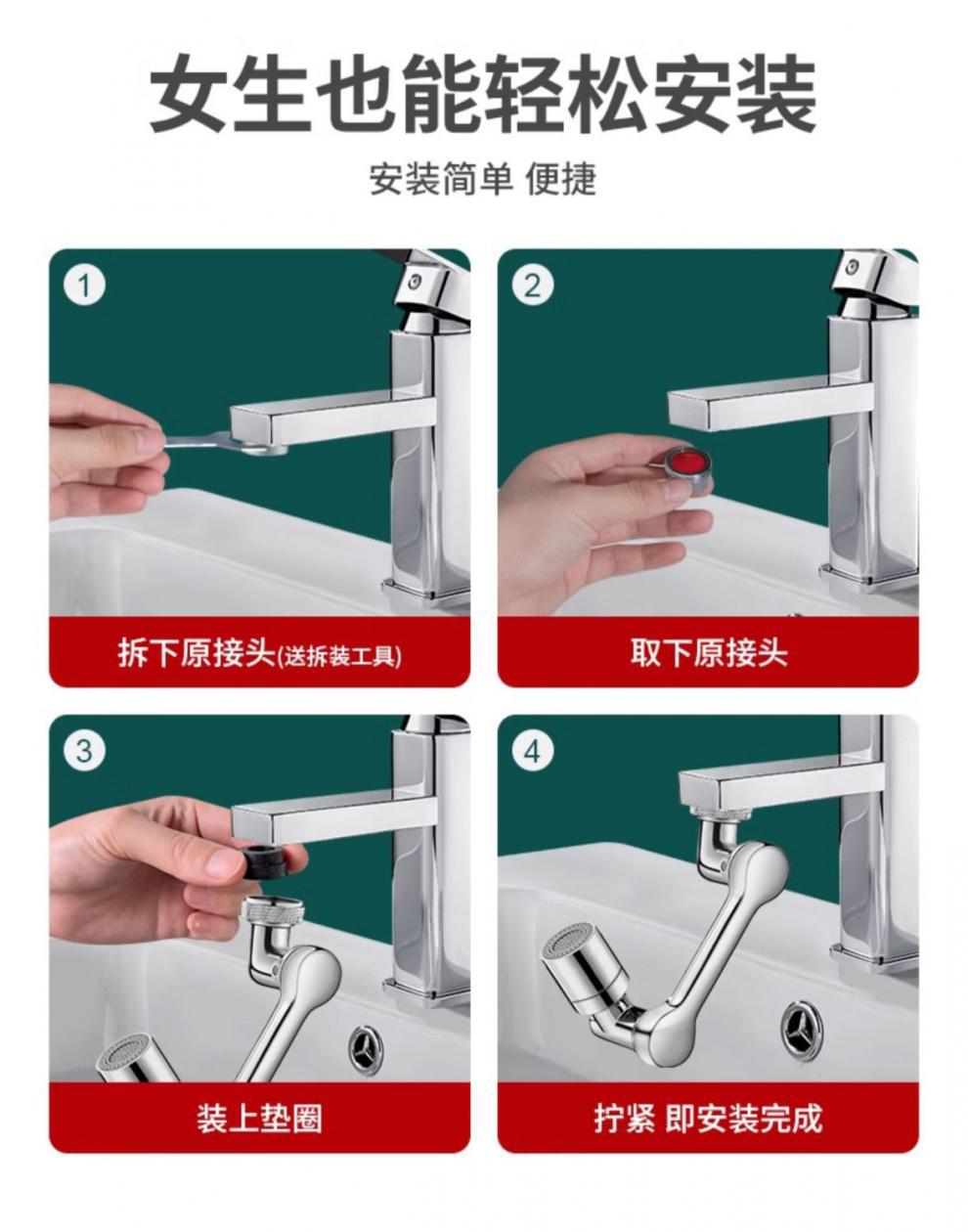 女生也能轻松安装

安装简单 便捷

1

拆下原接头(送拆装工具)

2

取下原接头

3

装上垫圈

4

拧紧 即安装完成