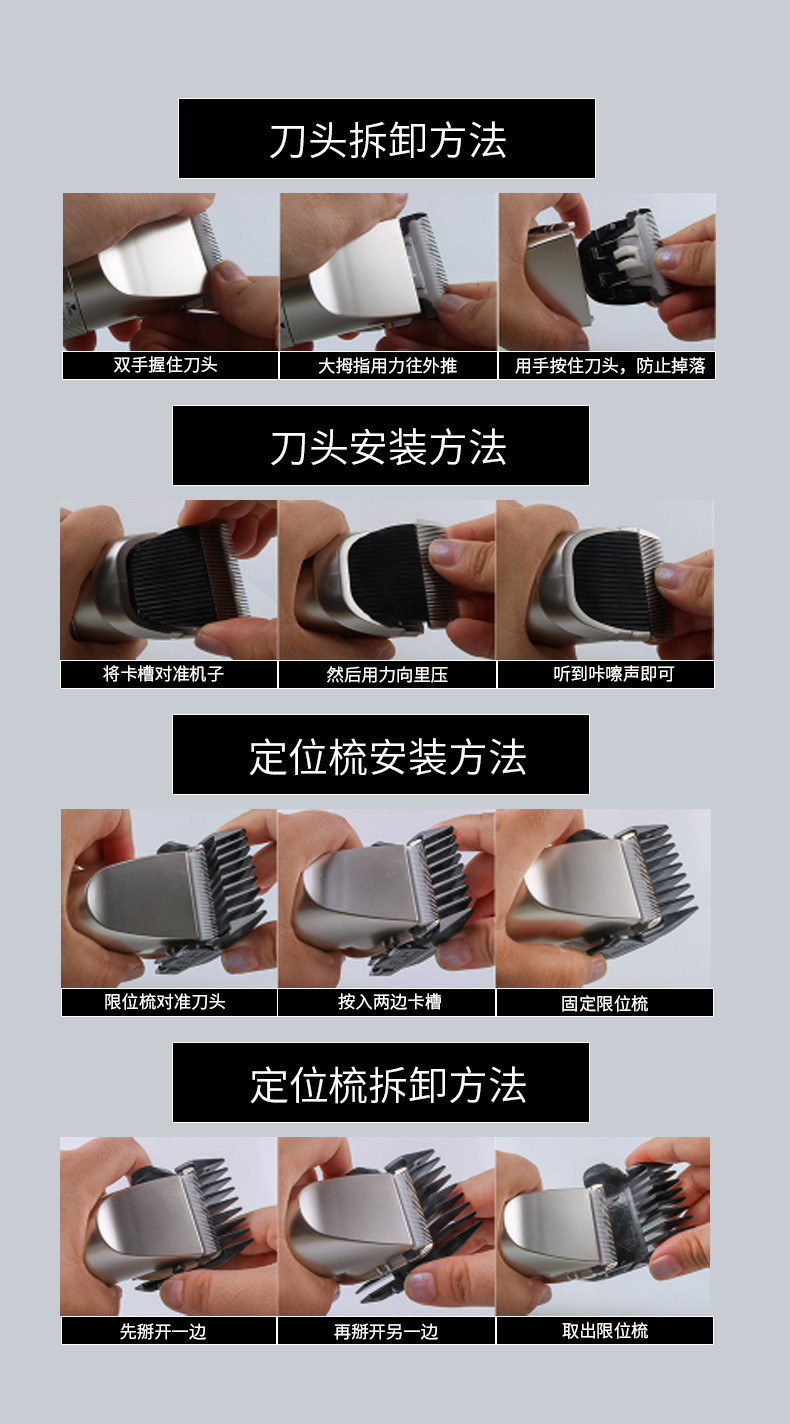 刀头拆卸方法

双手握住刀头

大拇指用力往外推

用手按住刀头，防止掉落

刀头安装方法

将卡槽对准机子

然后用力向里压

听到咔嚓声即可

定位梳安装方法

限位梳对准刀头

按入两边卡槽

固定限位梳

定位梳拆卸方法

先掰开一边

再掰开另一边

取出限位梳