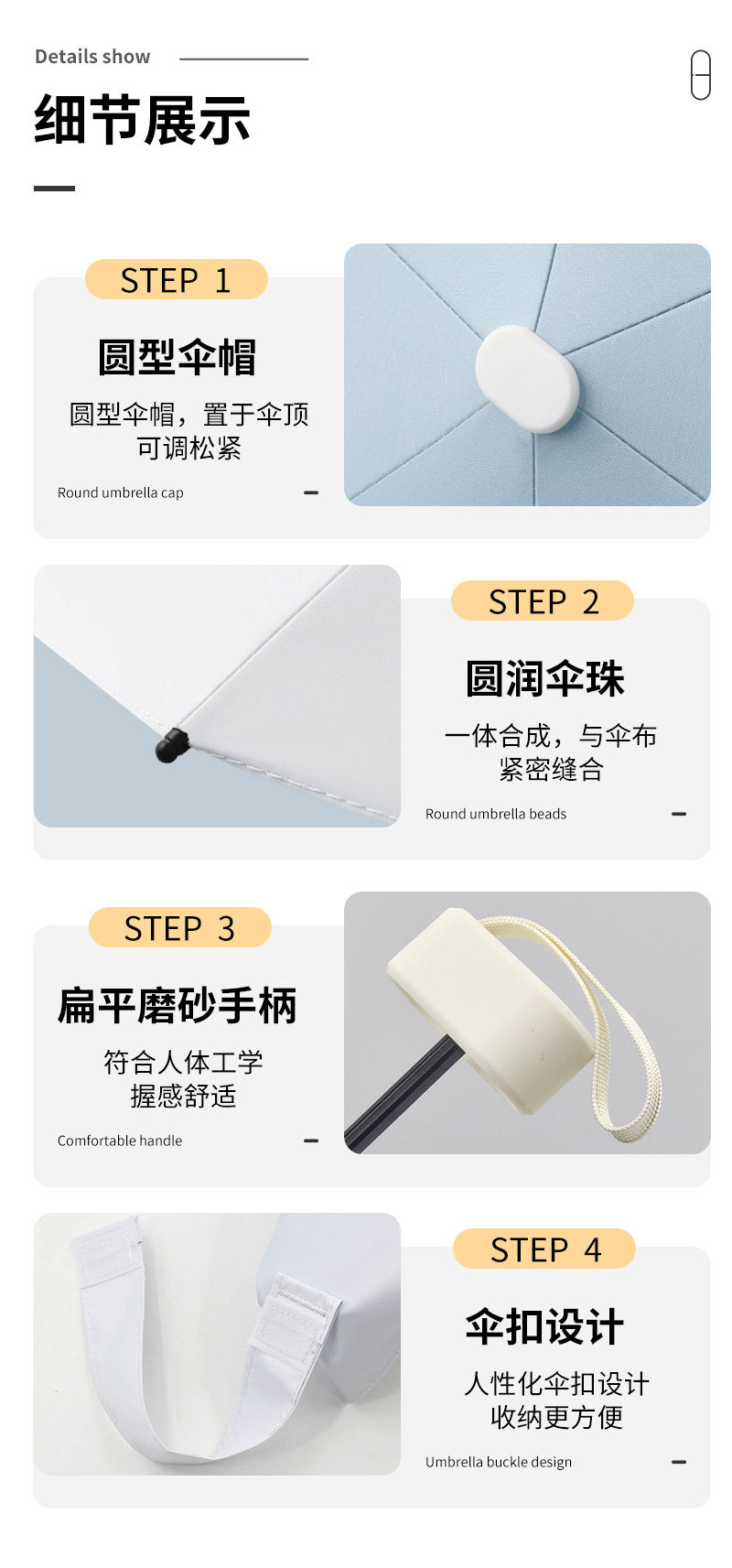 Details show

细节展示

STEP 1

圆型伞帽

圆型伞帽，置于伞顶
可调松紧

Round umbrella cap

STEP 2

圆润伞珠

一体合成，与伞布
紧密缝合

Round umbrella beads

STEP 3

扁平磨砂手柄

符合人体工学
握感舒适

Comfortable handle

STEP 4

伞扣设计

人性化伞扣设计
收纳更方便

Umbrella buckle design