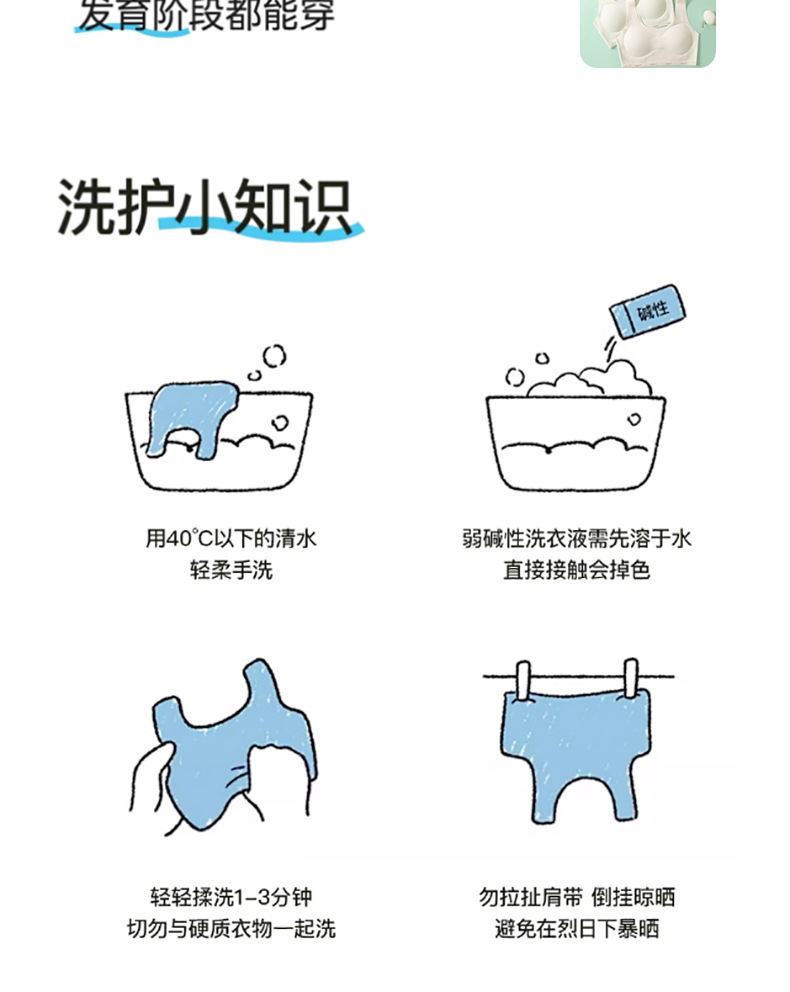 发育阶段都能穿

洗护小知识

碱性

用40°C以下的清水
轻柔手洗

弱碱性洗衣液需先溶于水
直接接触会掉色

轻轻揉洗1-3分钟
切勿与硬质衣物一起洗

勿拉扯肩带 倒挂晾晒
避免在烈日下暴晒