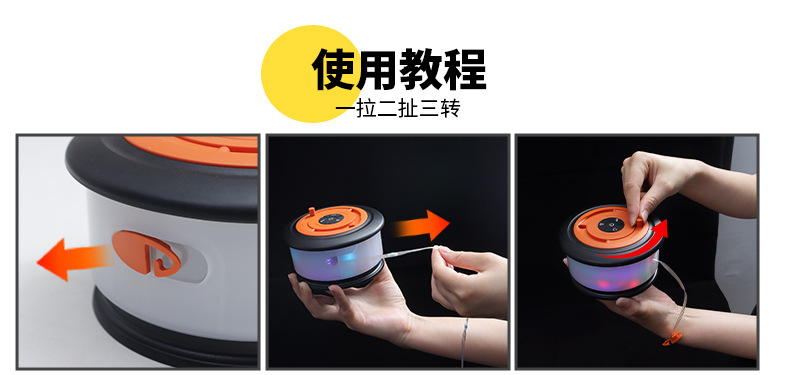 使用教程
一拉二扯三转