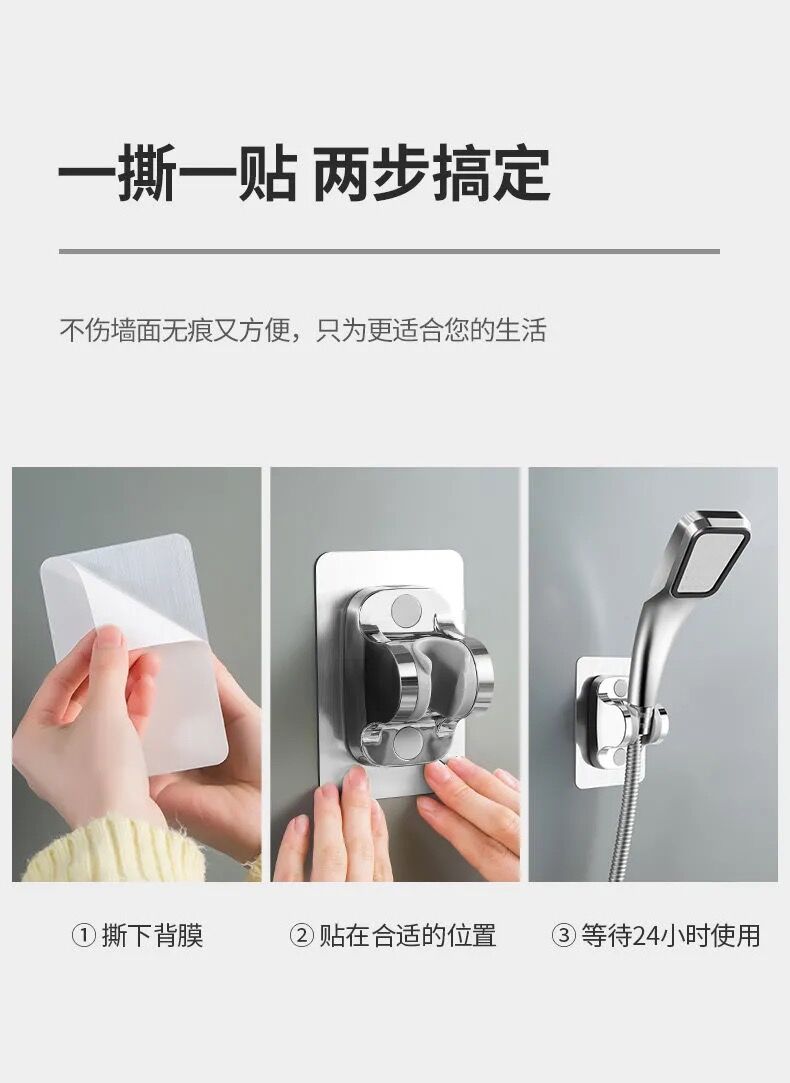 一撕一贴 两步搞定

不伤墙面无痕又方便，只为更适合您的生活

① 撕下背膜

② 贴在合适的位置

③ 等待24小时使用