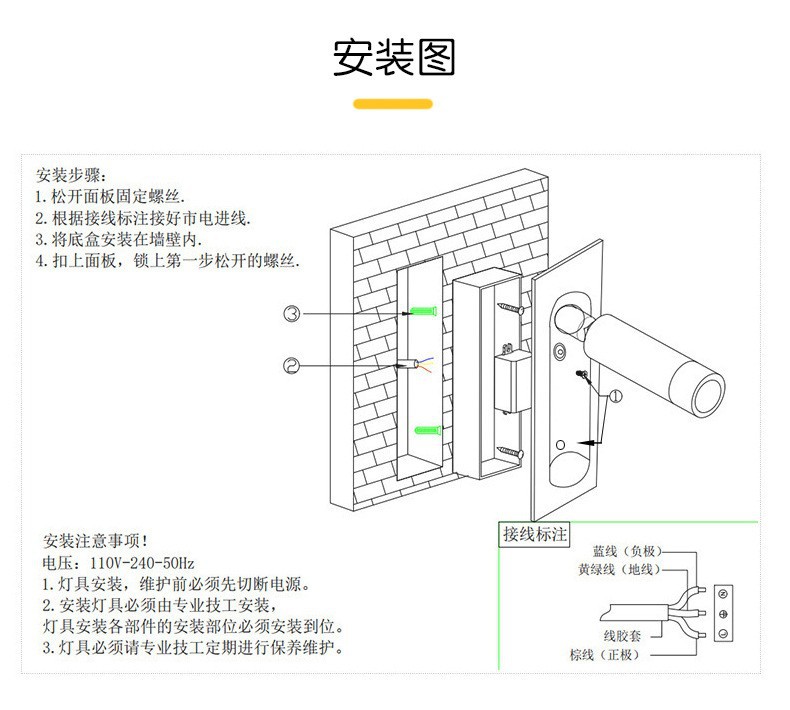 安装图

安装步骤：
1. 松开面板固定螺丝.
2. 根据接线标注接好市电进线.
3. 将底盒安装在墙壁内.
4. 扣上面板，锁上第一步松开的螺丝.

③
②
①

安装注意事项！
电压：110V-240-50Hz
1. 灯具安装，维护前必须先切断电源。
2. 安装灯具必须由专业技工安装，
灯具安装各部件的安装部位必须安装到位。
3. 灯具必须请专业技工定期进行保养维护。

接线标注
蓝线（负极）
黄绿线（地线）
线胶套
棕线（正极）