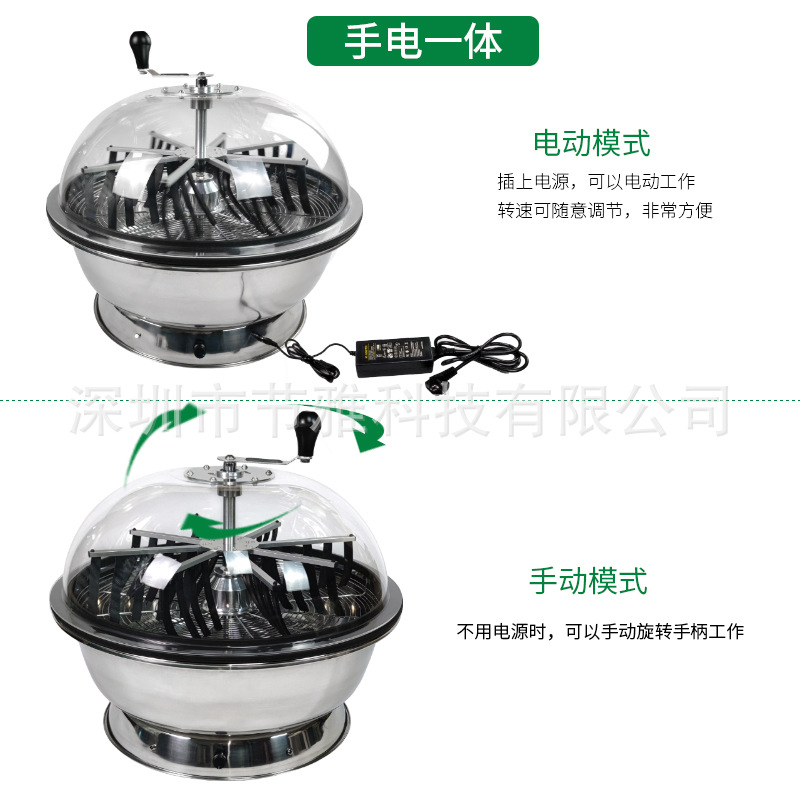 手电一体

电动模式

插上电源，可以电动工作
转速可随意调节，非常方便

深圳市节雅科技有限公司

手动模式

不用电源时，可以手动旋转手柄工作