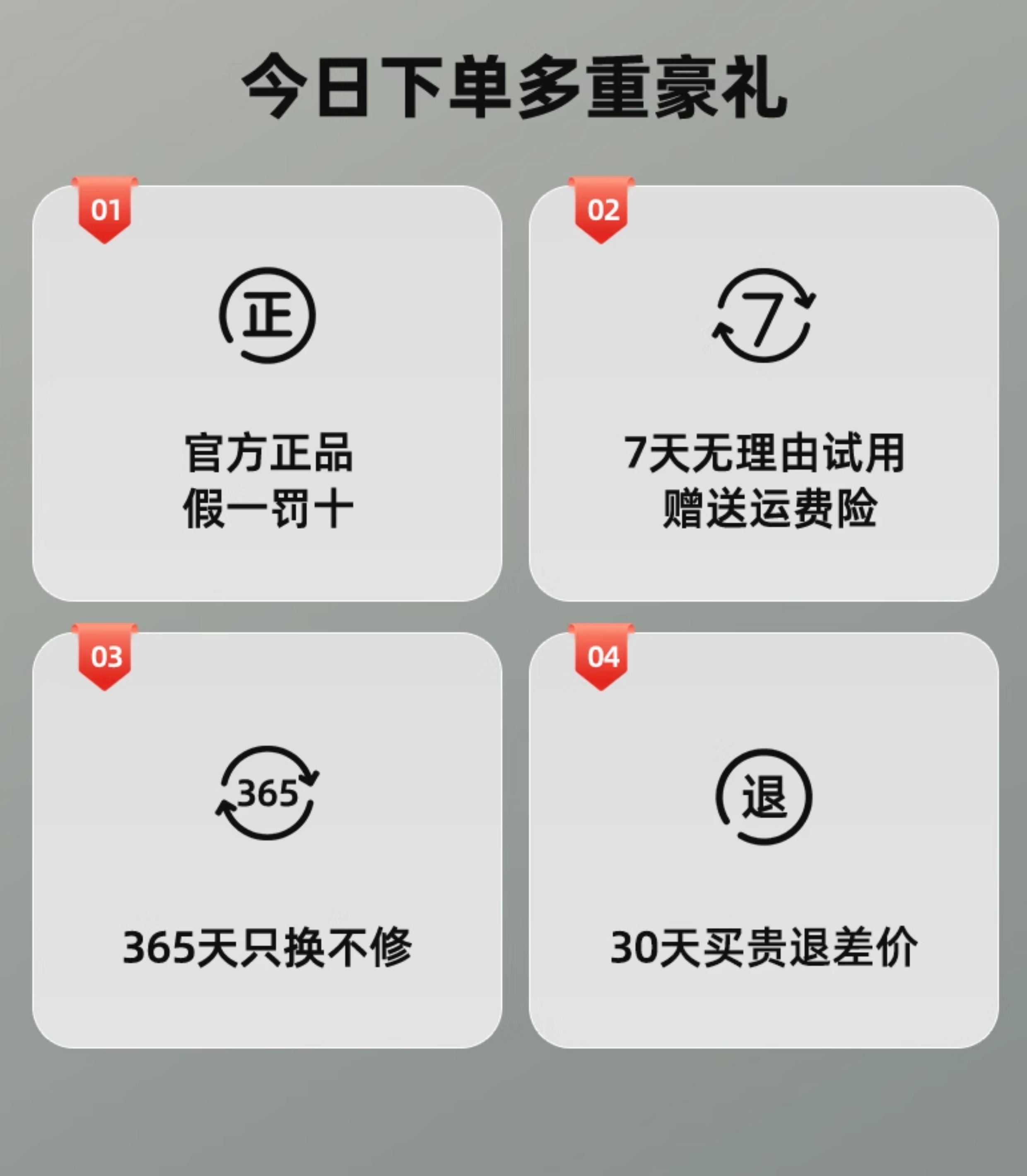 今日下单多重豪礼

01

正

官方正品
假一罚十

02

7

7天无理由试用
赠送运费险

03

365

365天只换不修

04

退

30天买贵退差价