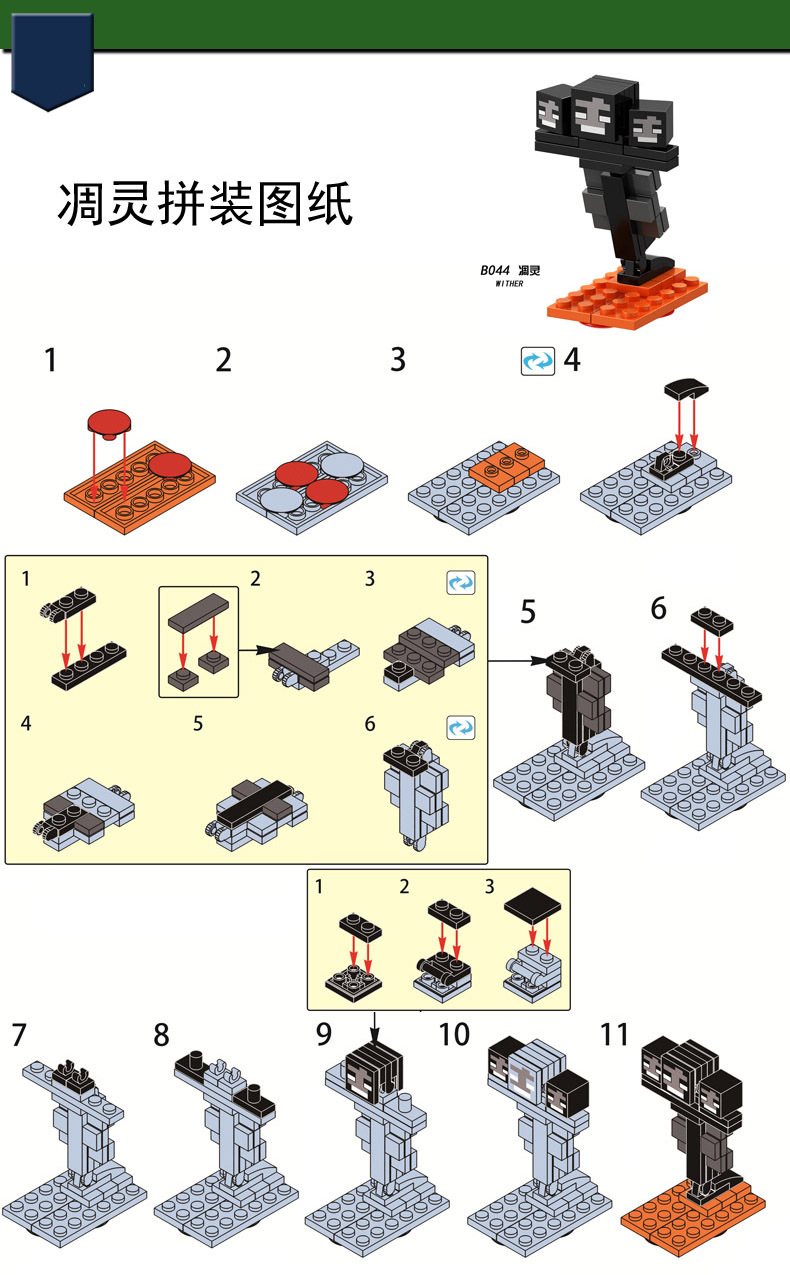 凋灵拼装图纸

B044 凋灵
WITHER

1

2

3

4

1

2

3

4

5

6

5

6

1

2

3

7

8

9

10

11