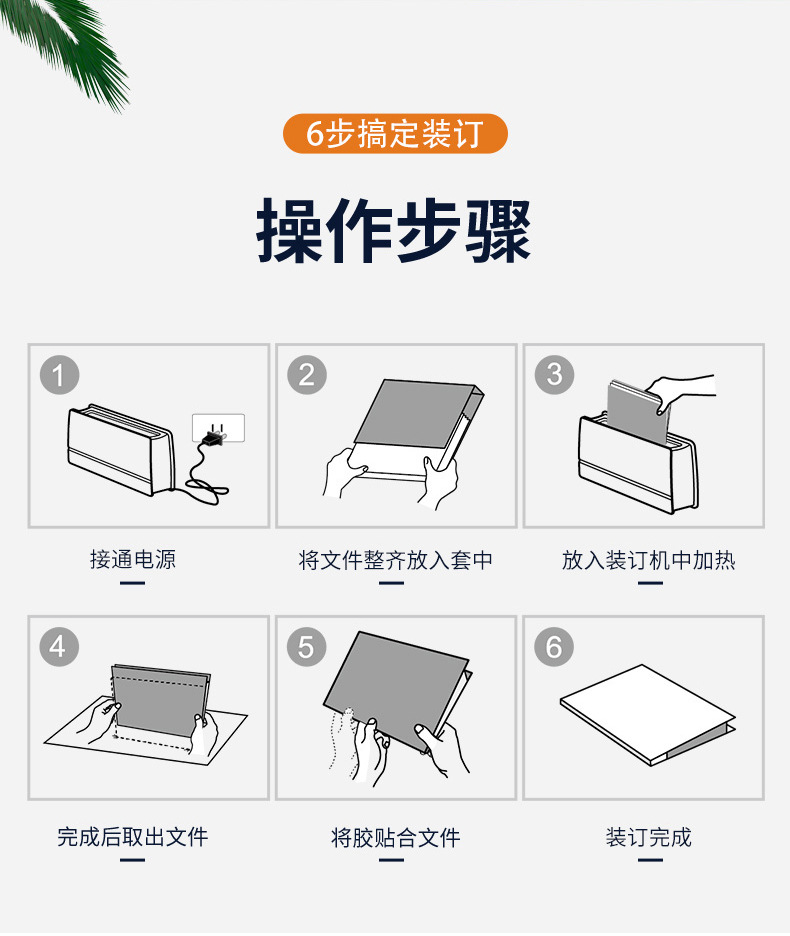 6步搞定装订

操作步骤

1

接通电源

2

将文件整齐放入套中

3

放入装订机中加热

4

完成后取出文件

5

将胶贴合文件

6

装订完成