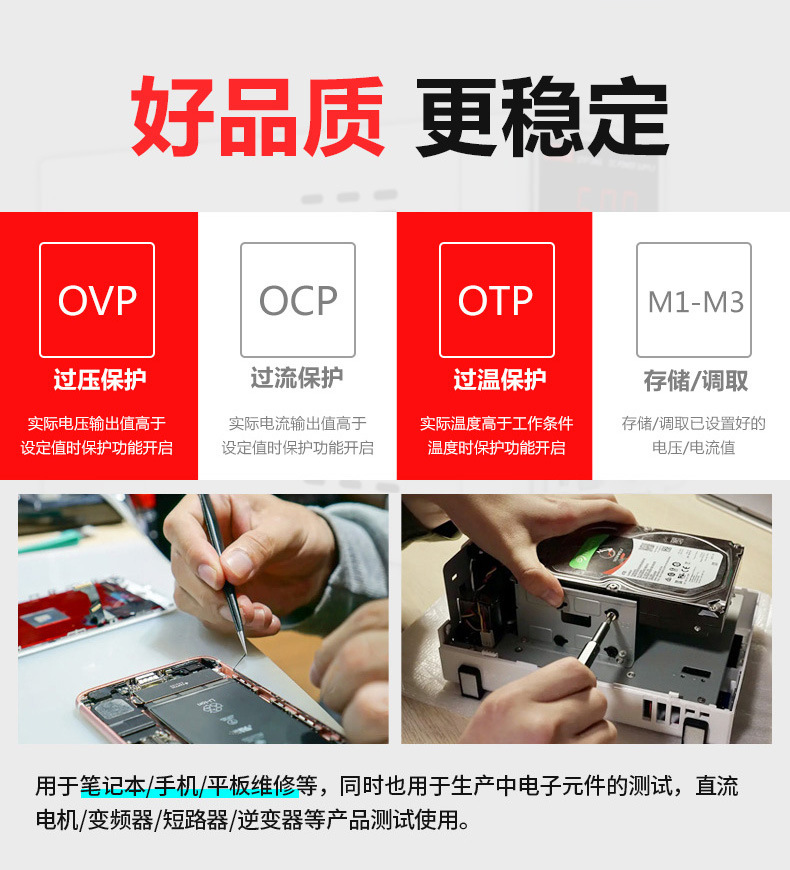 好品质 更稳定

OVP
过压保护
实际电压输出值高于设定值时保护功能开启

OCP
过流保护
实际电流输出值高于设定值时保护功能开启

OTP
过温保护
实际温度高于工作条件温度时保护功能开启

M1-M3
存储/调取
存储/调取已设置好的电压/电流值

用于笔记本/手机/平板维修等，同时也用于生产中电子元件的测试，直流电机/变频器/短路器/逆变器等产品测试使用。