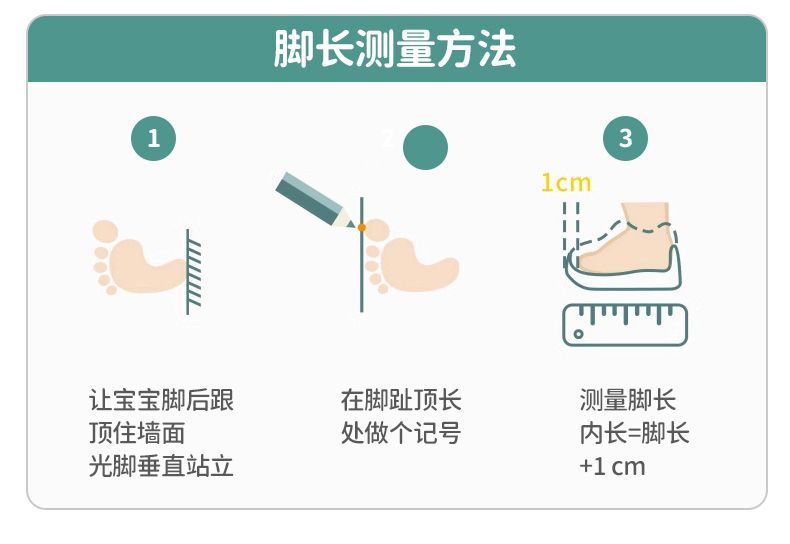 脚长测量方法

1

让宝宝脚后跟
顶住墙面
光脚垂直站立

2

在脚趾顶长
处做个记号

3

1cm

测量脚长
内长=脚长
+1 cm