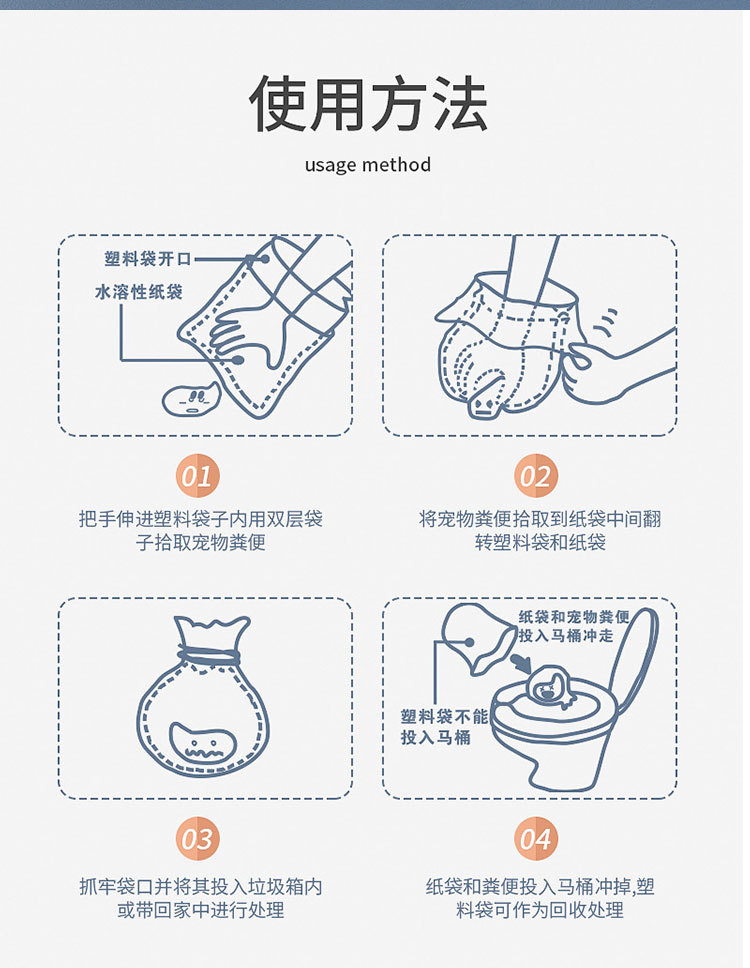 使用方法

usage method

塑料袋开口

水溶性纸袋

01

把手伸进塑料袋子内用双层袋子拾取宠物粪便

02

将宠物粪便拾取到纸袋中间翻转塑料袋和纸袋

03

抓牢袋口并将其投入垃圾箱内或带回家中进行处理

纸袋和宠物粪便投入马桶冲走

塑料袋不能投入马桶

04

纸袋和粪便投入马桶冲掉,塑料袋可作为回收处理