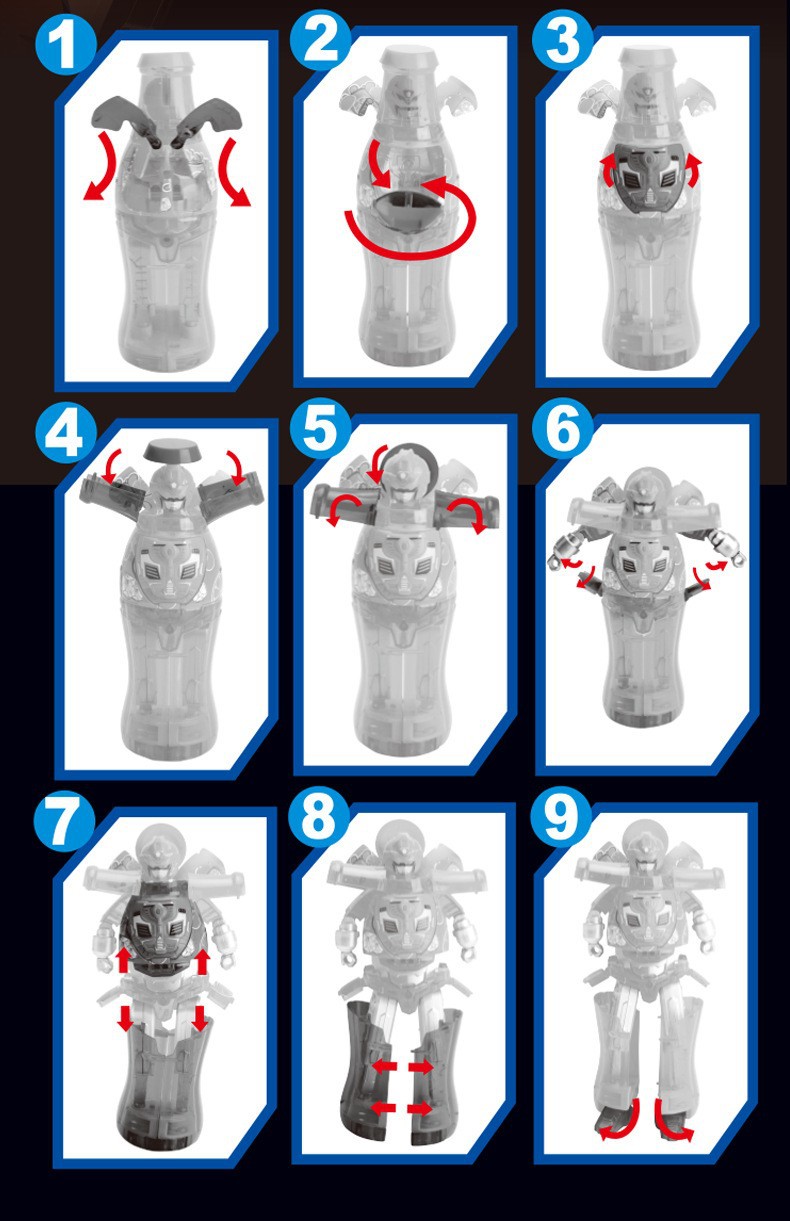 1
2
3
4
5
6
7
8
9