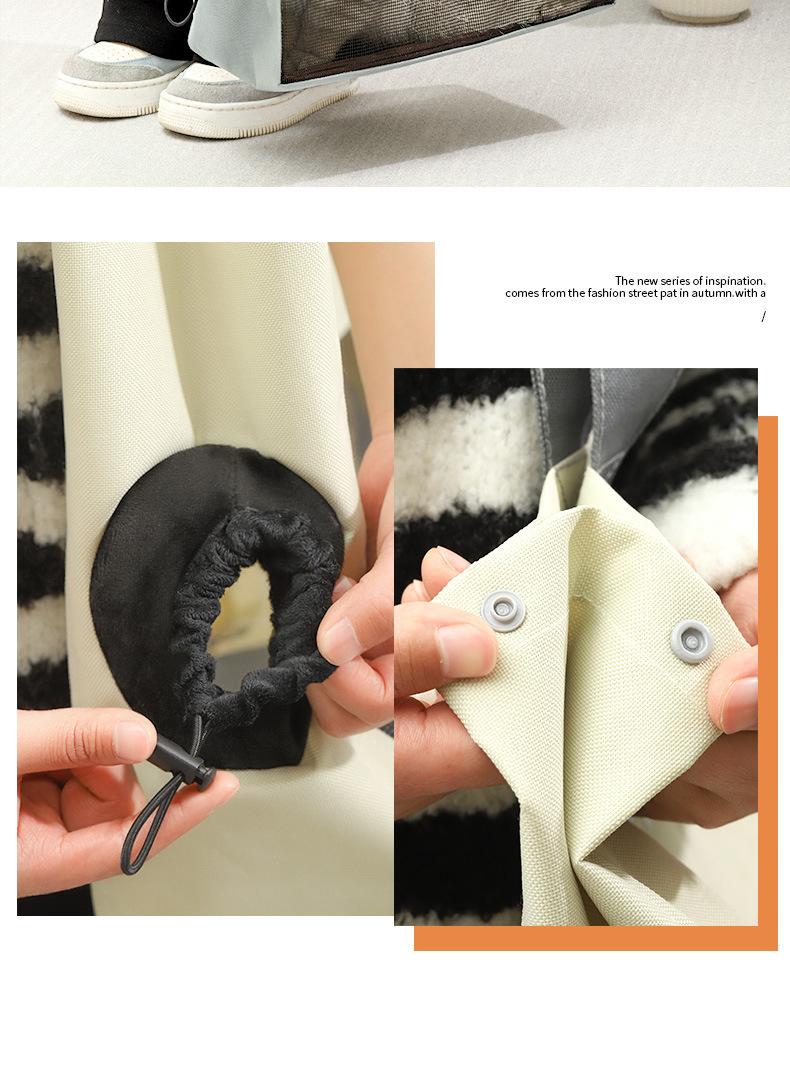 The new series of inspination.
comes from the fashion street pat in autumn.with a

/