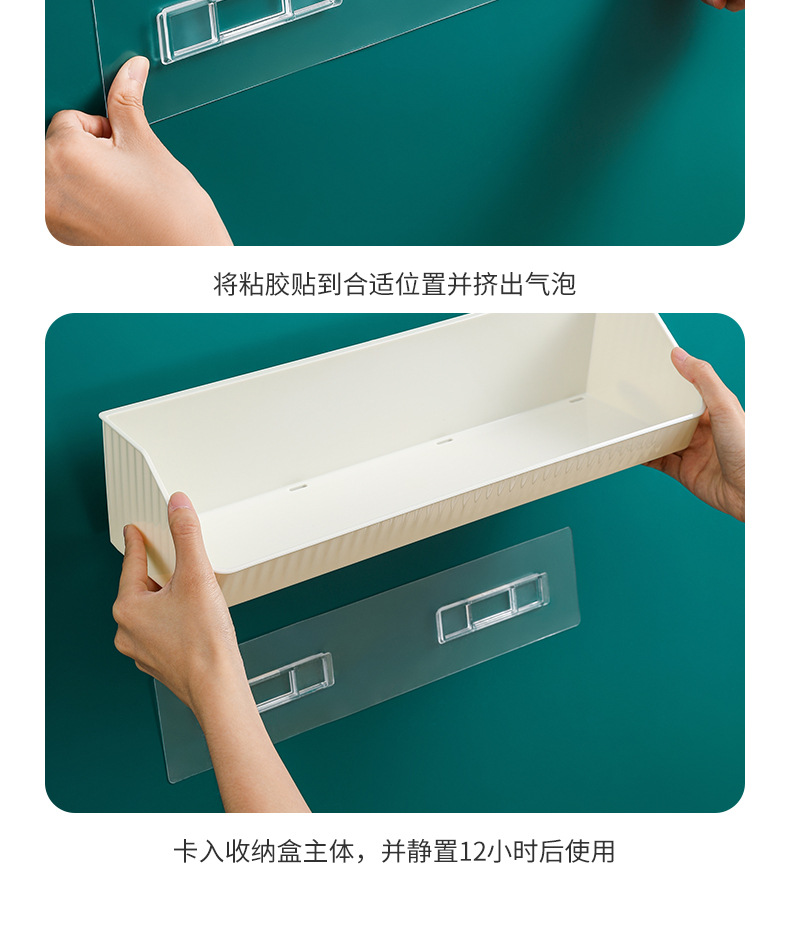 将粘胶贴到合适位置并挤出气泡

卡入收纳盒主体，并静置12小时后使用