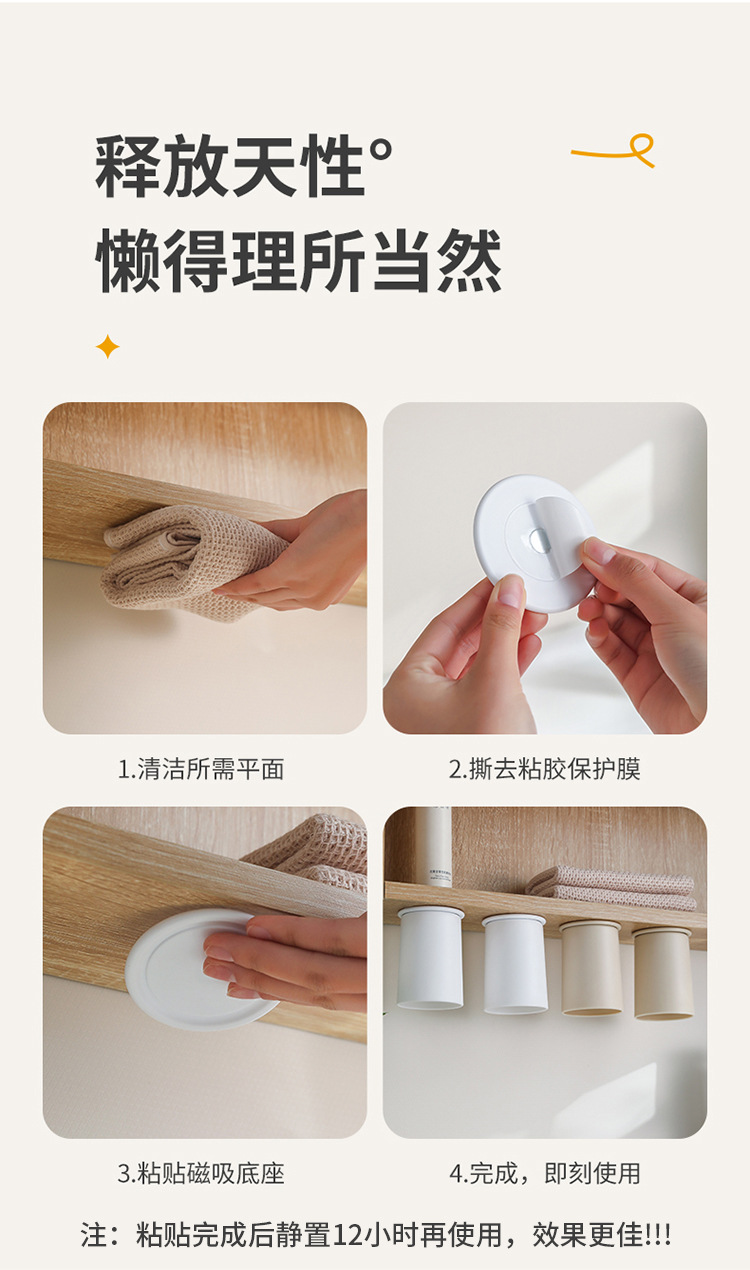 释放天性°
懒得理所当然

1.清洁所需平面

2.撕去粘胶保护膜

3.粘贴磁吸底座

4.完成，即刻使用

注：粘贴完成后静置12小时再使用，效果更佳!!!