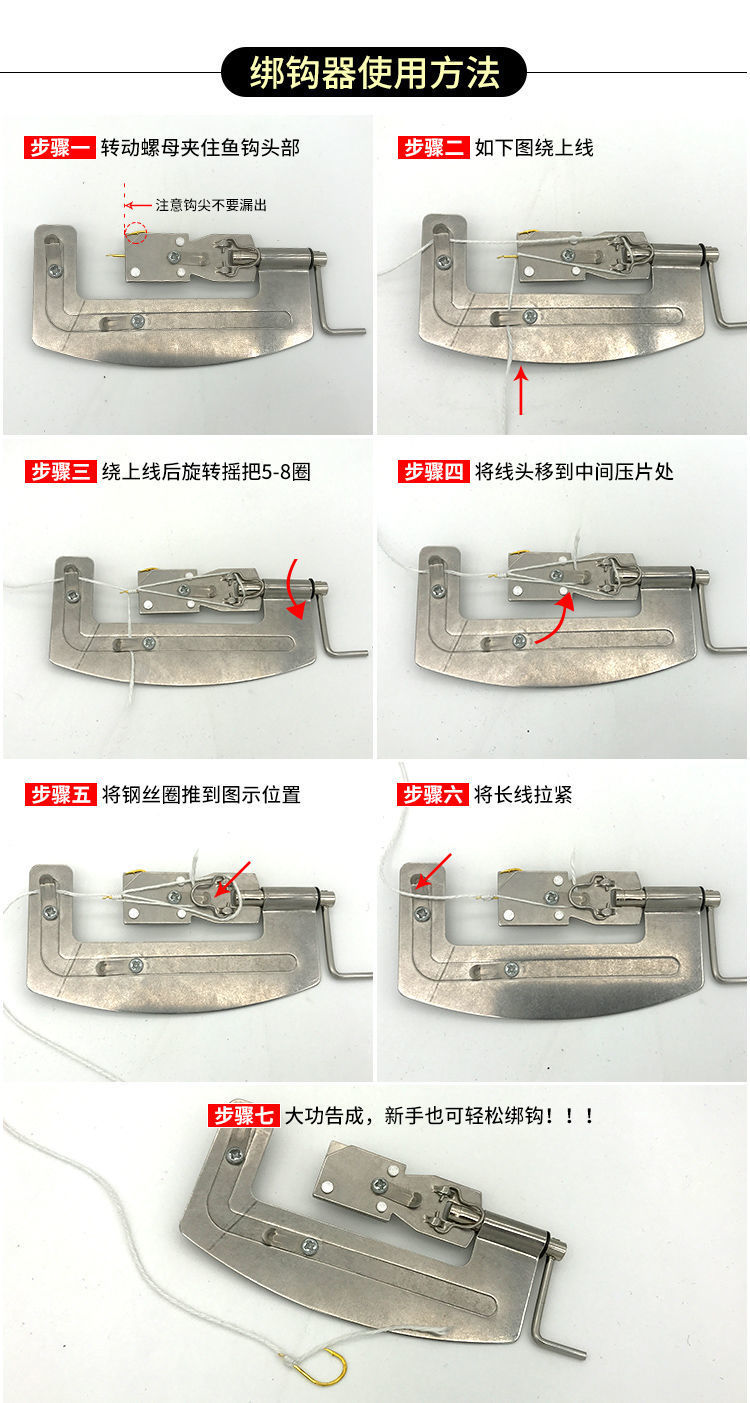 绑钩器使用方法

步骤一 转动螺母夹住鱼钩头部

注意钩尖不要漏出

步骤二 如下图绕上线

步骤三 绕上线后旋转摇把5-8圈

步骤四 将线头移到中间压片处

步骤五 将钢丝圈推到图示位置

步骤六 将长线拉紧

步骤七 大功告成，新手也可轻松绑钩！！！