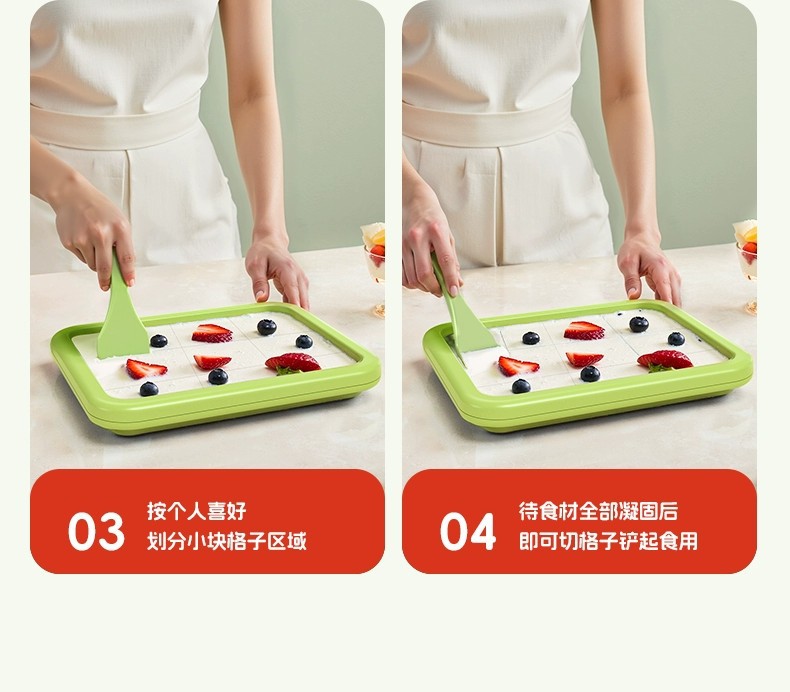 03
按个人喜好
划分小块格子区域

04
待食材全部凝固后
即可切格子铲起食用