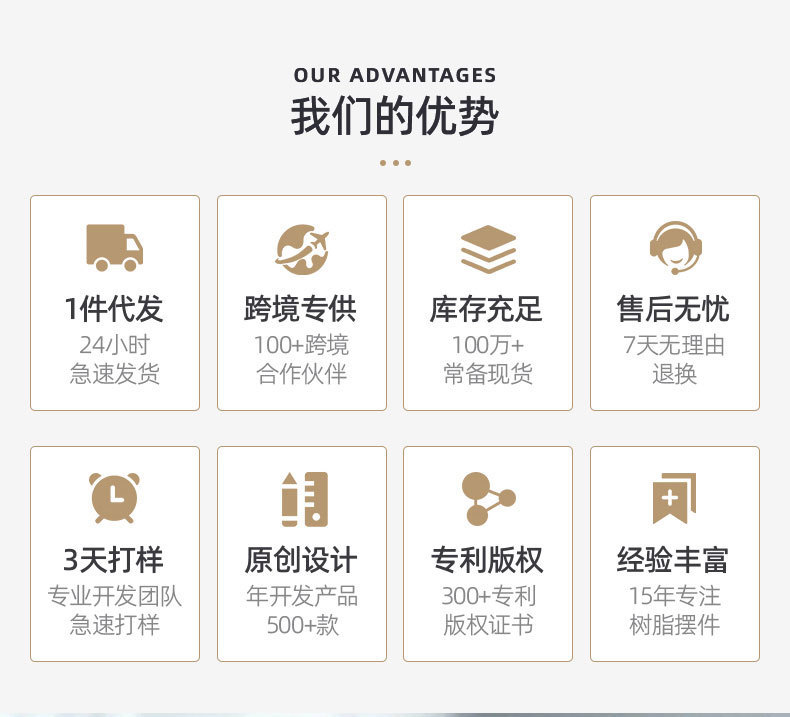 OUR ADVANTAGES
我们的优势

1件代发
24小时
急速发货

跨境专供
100+跨境
合作伙伴

库存充足
100万+
常备现货

售后无忧
7天无理由
退换

3天打样
专业开发团队
急速打样

原创设计
年开发产品
500+款

专利版权
300+专利
版权证书

经验丰富
15年专注
树脂摆件