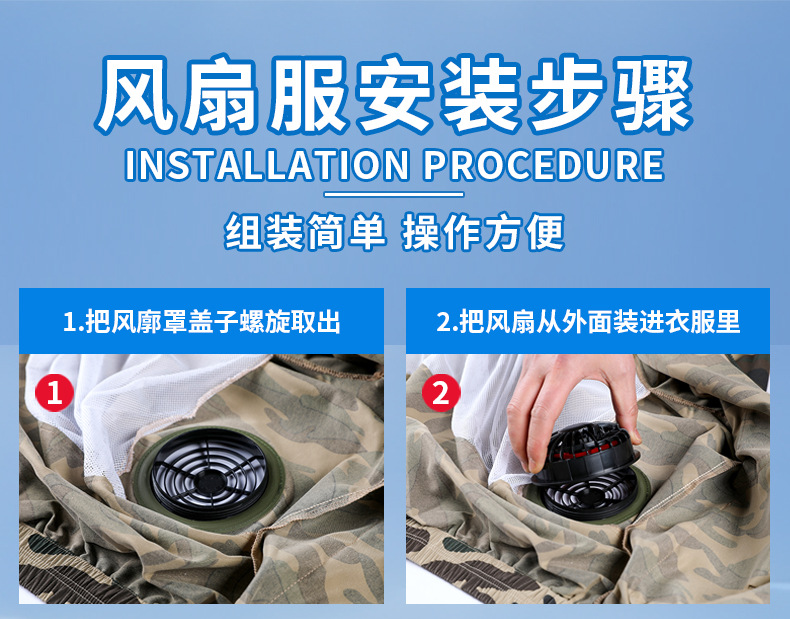 风扇服安装步骤
INSTALLATION PROCEDURE
组装简单 操作方便

1.把风廓罩盖子螺旋取出

1

2.把风扇从外面装进衣服里

2