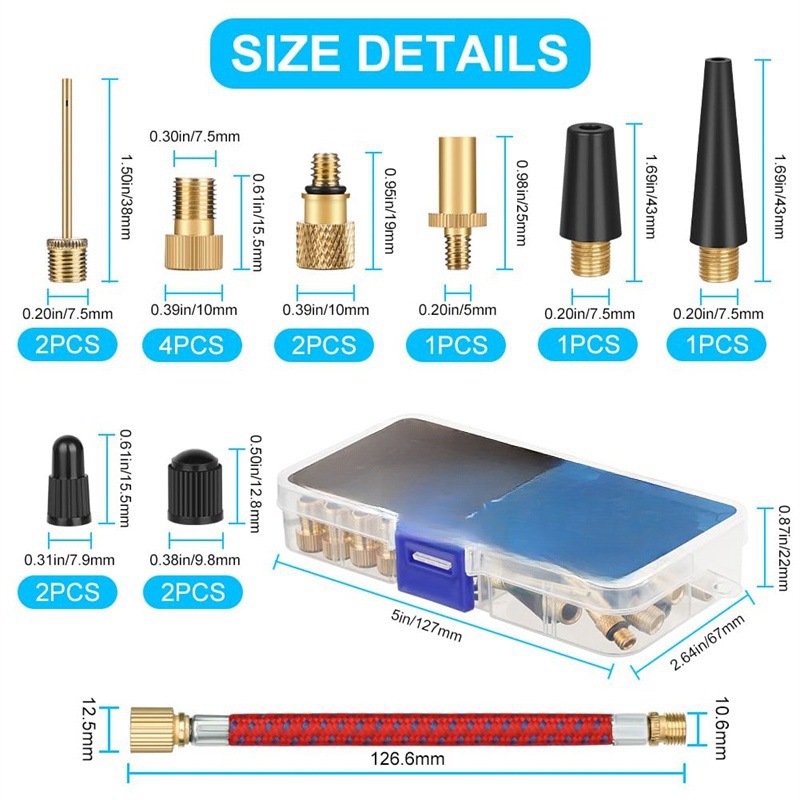 SIZE DETAILS

1.50in/38mm
0.20in/7.5mm
2PCS

0.30in/7.5mm
0.61in/15.5mm
0.39in/10mm
4PCS

0.95in/19mm
0.39in/10mm
2PCS

0.98in/25mm
0.20in/5mm
1PCS

1.69in/43mm
0.20in/7.5mm
1PCS

1.69in/43mm
0.20in/7.5mm
1PCS

0.61in/15.5mm
0.31in/7.9mm
2PCS

0.50in/12.8mm
0.38in/9.8mm
2PCS

0.87in/22mm
5in/127mm
2.64in/67mm

12.5mm
126.6mm
10.6mm