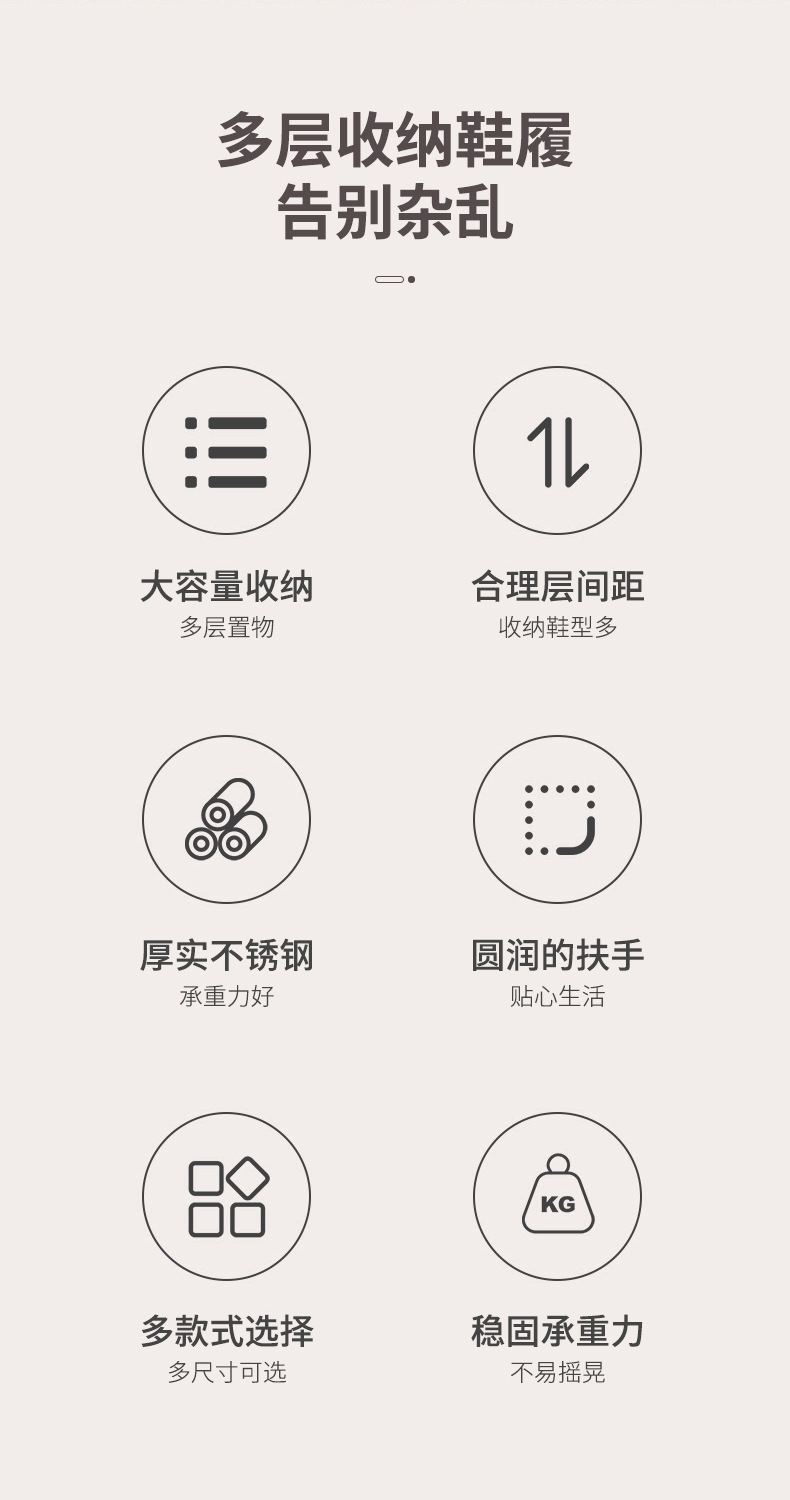 多层收纳鞋履
告别杂乱

大容量收纳
多层置物

合理层间距
收纳鞋型多

厚实不锈钢
承重力好

圆润的扶手
贴心生活

多款式选择
多尺寸可选

KG

稳固承重力
不易摇晃