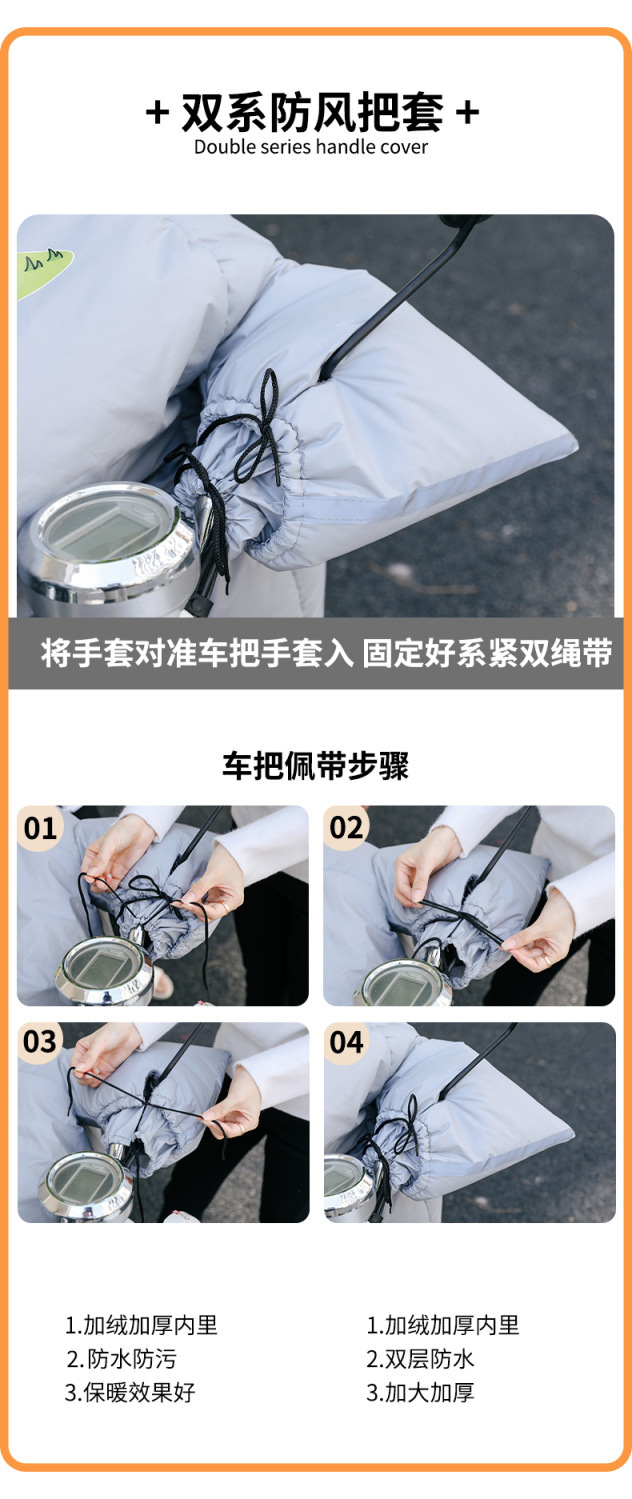 + 双系防风把套 +
Double series handle cover

将手套对准车把手套入 固定好系紧双绳带

车把佩带步骤

01

02

03

04

1.加绒加厚内里
2.防水防污
3.保暖效果好

1.加绒加厚内里
2.双层防水
3.加大加厚