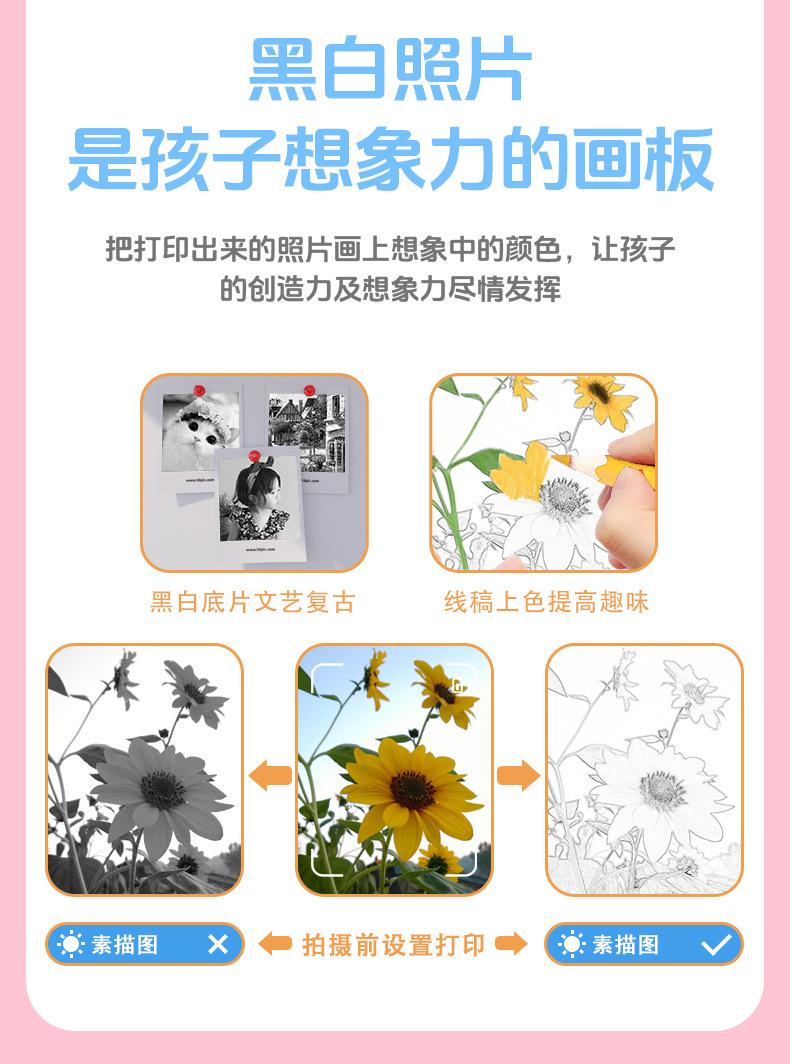 黑白照片
是孩子想象力的画板

把打印出来的照片画上想象中的颜色，让孩子的创造力及想象力尽情发挥

www.58pic.com

www.58pic.com

www.58pic.com

黑白底片文艺复古

线稿上色提高趣味

素描图

拍摄前设置打印

素描图