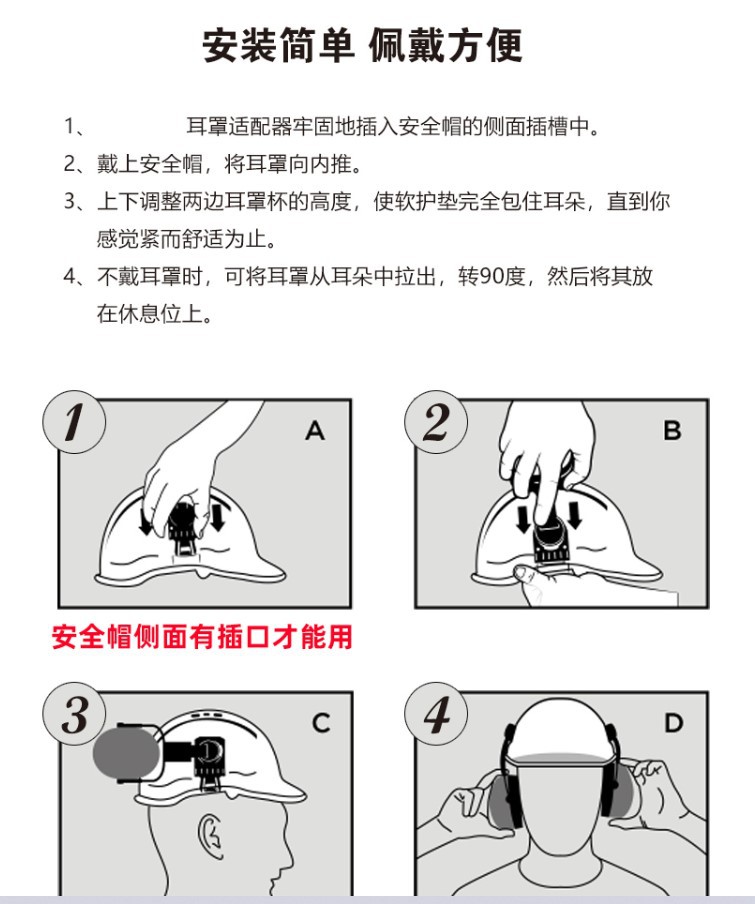 安装简单 佩戴方便

1、 耳罩适配器牢固地插入安全帽的侧面插槽中。

2、戴上安全帽，将耳罩向内推。

3、上下调整两边耳罩杯的高度，使软护垫完全包住耳朵，直到你感觉紧而舒适为止。

4、不戴耳罩时，可将耳罩从耳朵中拉出，转90度，然后将其放在休息位上。

1

A

2

B

安全帽侧面有插口才能用

3

C

4

D