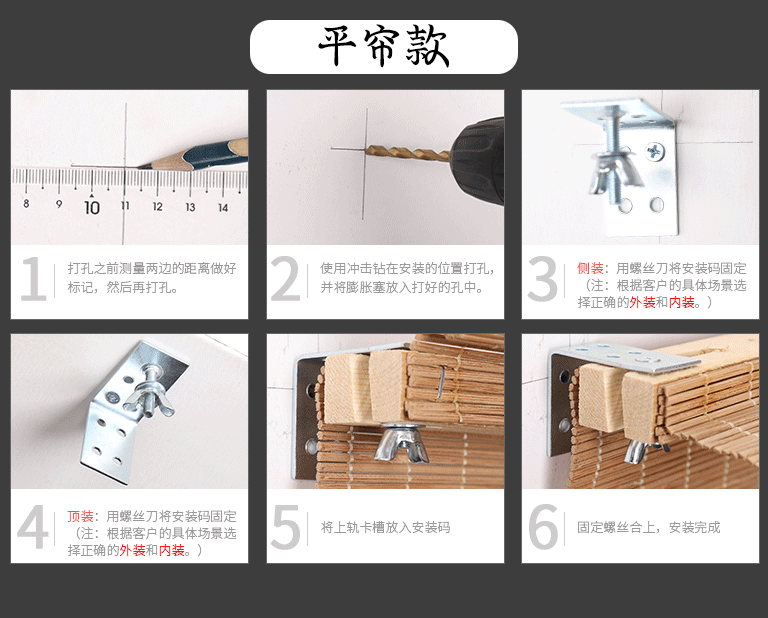 平帘款

8 9 10 11 12 13 14

1 打孔之前测量两边的距离做好标记，然后再打孔。

2 使用冲击钻在安装的位置打孔，并将膨胀塞放入打好的孔中。

3 侧装：用螺丝刀将安装码固定（注：根据客户的具体场景选择正确的外装和内装。）

4 顶装：用螺丝刀将安装码固定（注：根据客户的具体场景选择正确的外装和内装。）

5 将上轨卡槽放入安装码

6 固定螺丝合上，安装完成