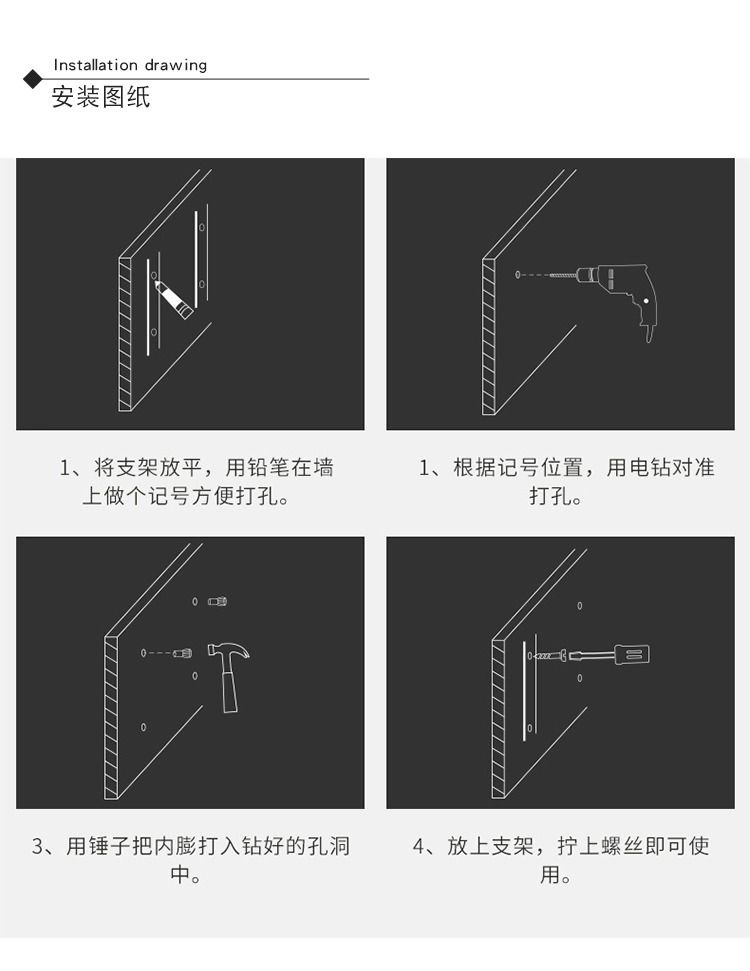 Installation drawing
安装图纸

1、将支架放平，用铅笔在墙上做个记号方便打孔。

1、根据记号位置，用电钻对准打孔。

3、用锤子把内膨打入钻好的孔洞中。

4、放上支架，拧上螺丝即可使用。