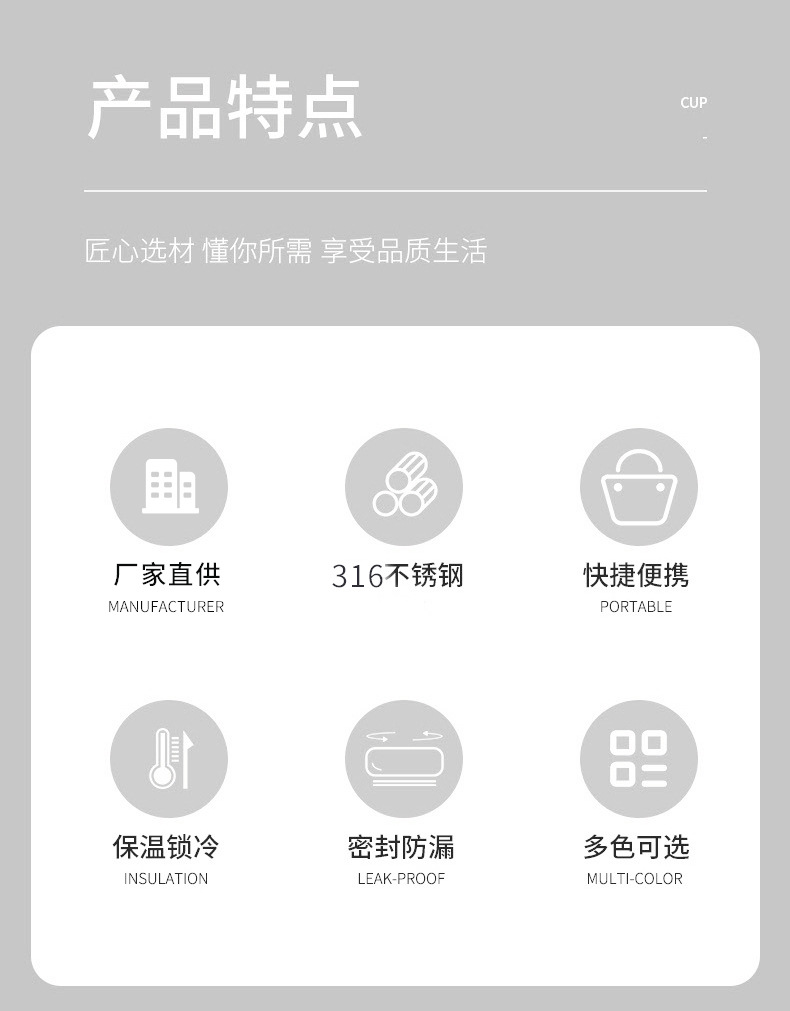 产品特点

CUP

匠心选材 懂你所需 享受品质生活

厂家直供
MANUFACTURER

316不锈钢

快捷便携
PORTABLE

保温锁冷
INSULATION

密封防漏
LEAK-PROOF

多色可选
MULTI-COLOR