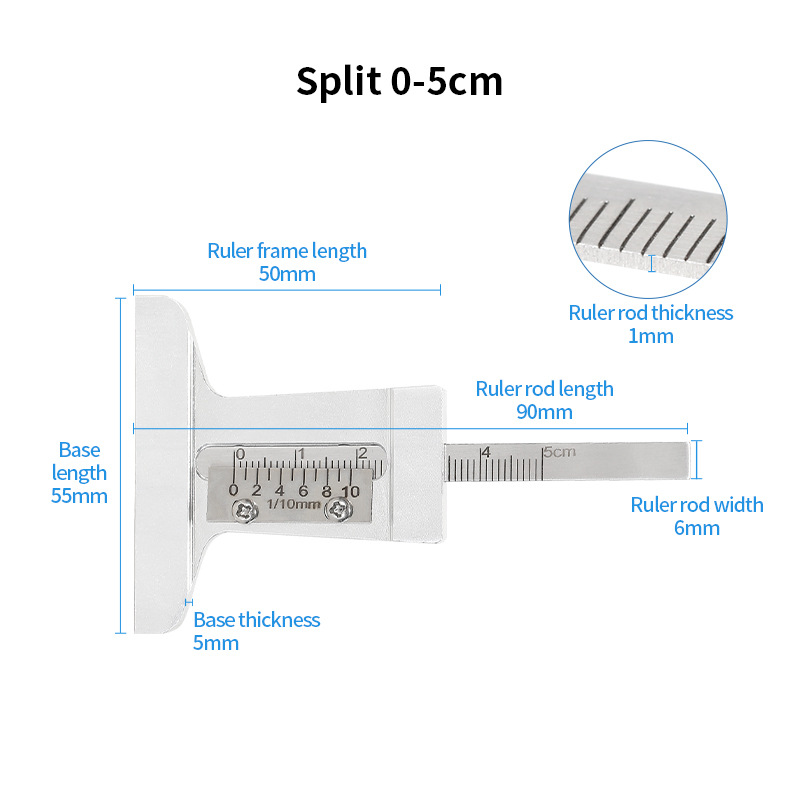 Split 0-5cm

Ruler frame length
50mm

Ruler rod thickness
1mm

Ruler rod length
90mm

Base
length
55mm

0 1 2
0 2 4 6 8 10
1/10mm

4 5cm

Ruler rod width
6mm

Base thickness
5mm