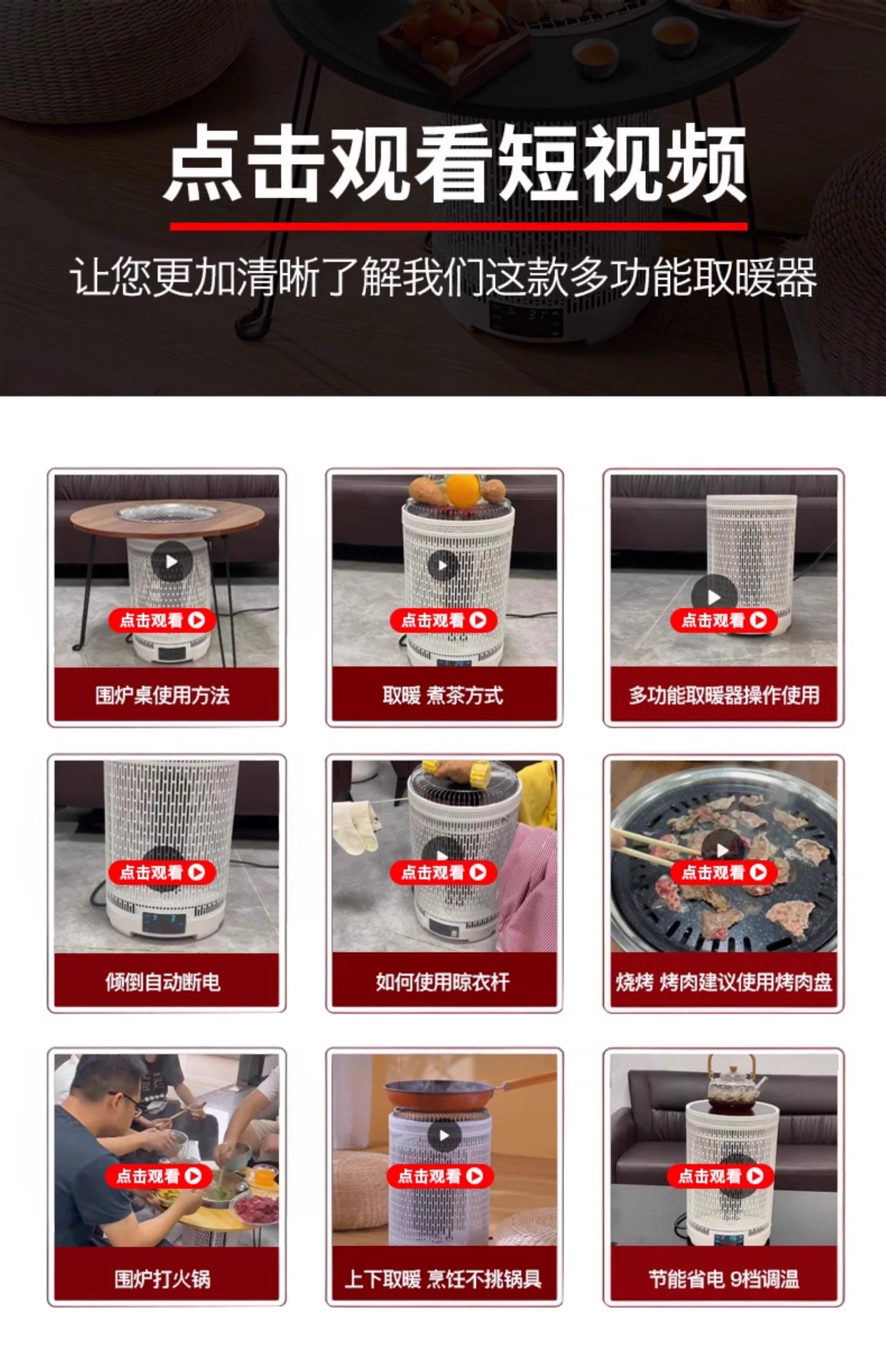 点击观看短视频

让您更加清晰了解我们这款多功能取暖器

点击观看
围炉桌使用方法

点击观看
取暖 煮茶方式

点击观看
多功能取暖器操作使用

点击观看
倾倒自动断电

点击观看
如何使用晾衣杆

点击观看
烧烤 烤肉建议使用烤肉盘

点击观看
围炉打火锅

点击观看
上下取暖 烹饪不挑锅具

点击观看
节能省电 9档调温