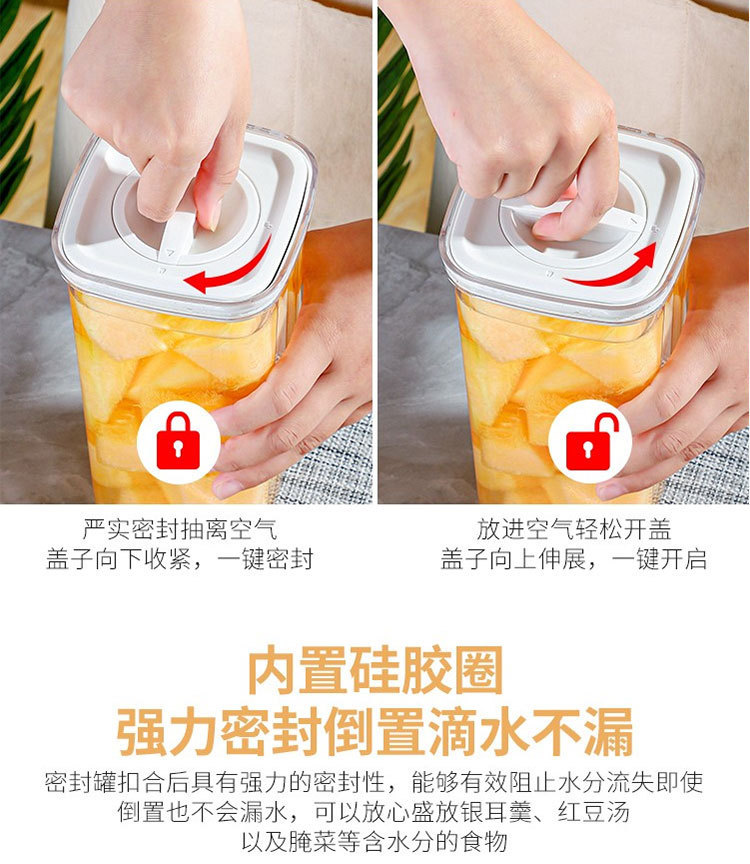 严实密封抽离空气
盖子向下收紧，一键密封

放进空气轻松开盖
盖子向上伸展，一键开启

内置硅胶圈
强力密封倒置滴水不漏

密封罐扣合后具有强力的密封性，能够有效阻止水分流失即使倒置也不会漏水，可以放心盛放银耳羹、红豆汤以及腌菜等含水分的食物