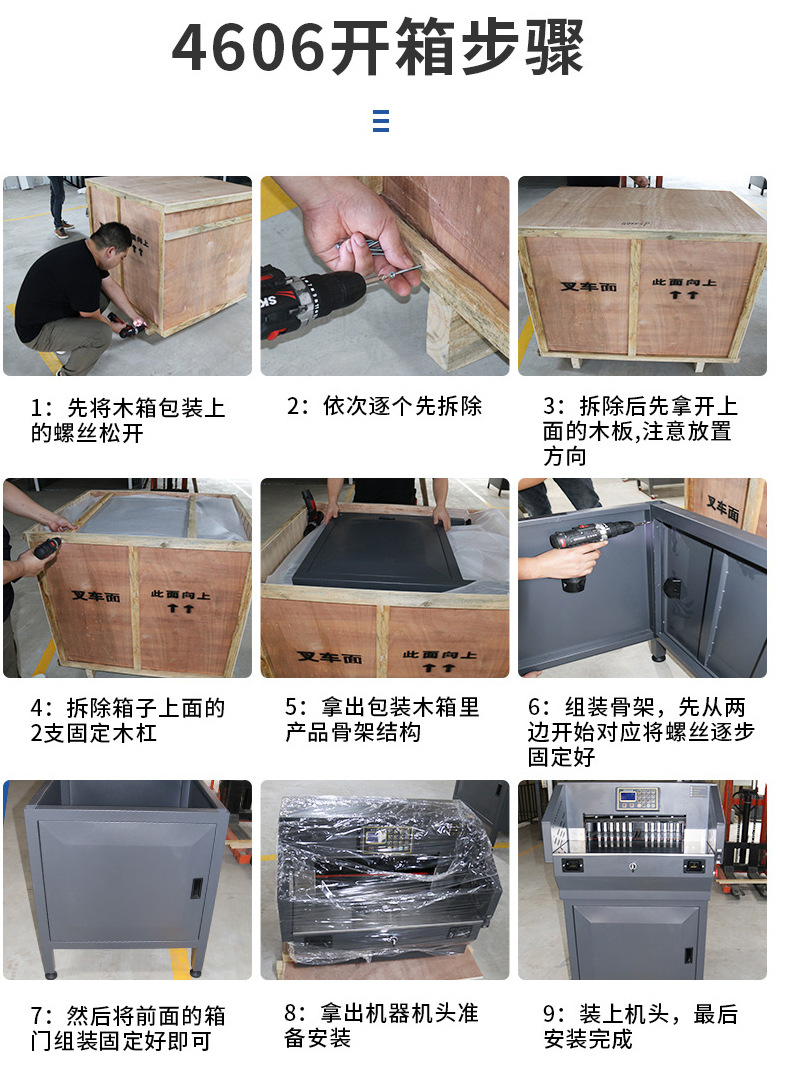 4606开箱步骤

叉车面

此面向上

1：先将木箱包装上的螺丝松开

2：依次逐个先拆除

3：拆除后先拿开上面的木板,注意放置方向

叉车面

此面向上

叉车面

此面向上

叉车面

4：拆除箱子上面的2支固定木杠

5：拿出包装木箱里产品骨架结构

6：组装骨架，先从两边开始对应将螺丝逐步固定好

7：然后将前面的箱门组装固定好即可

8：拿出机器机头准备安装

9：装上机头，最后安装完成