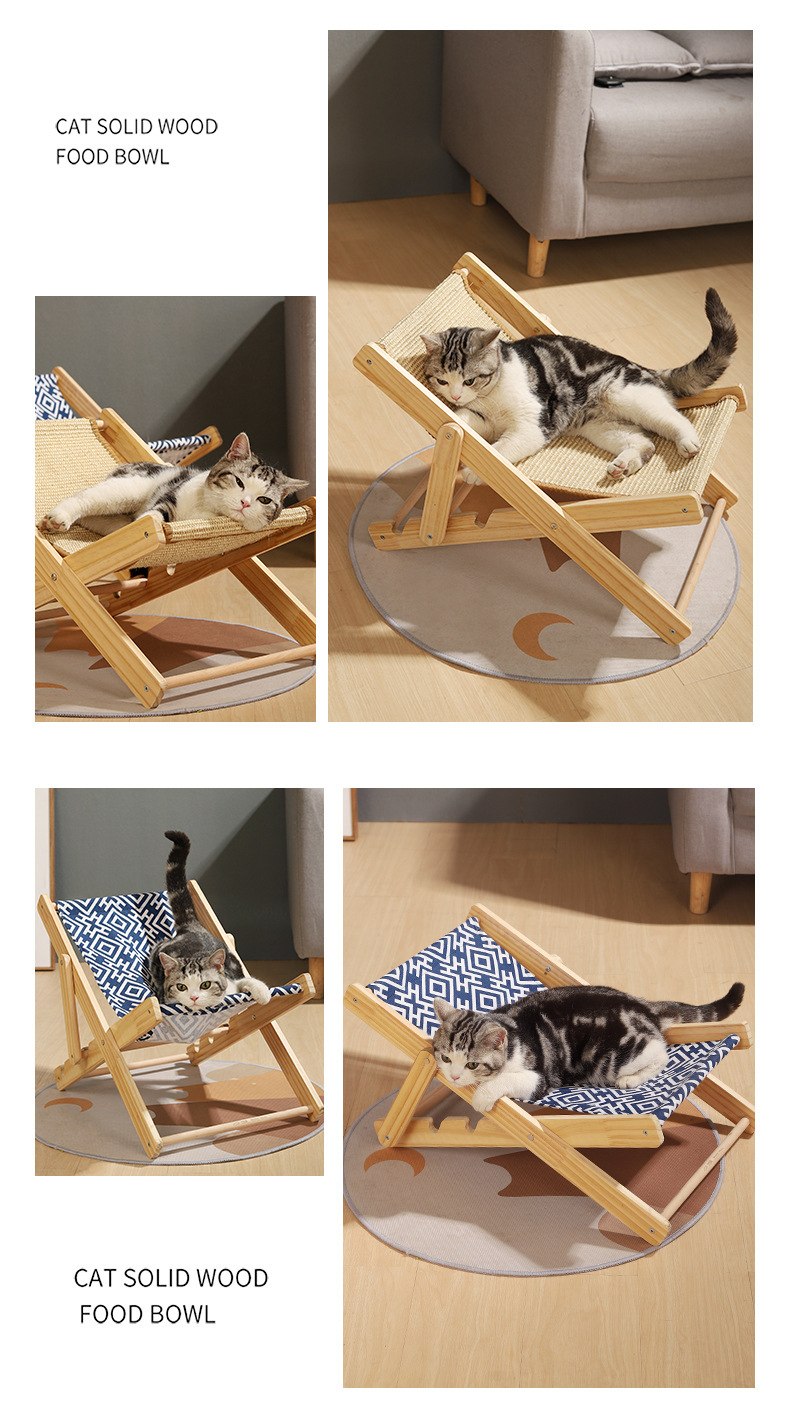 CAT SOLID WOOD
FOOD BOWL

CAT SOLID WOOD
FOOD BOWL