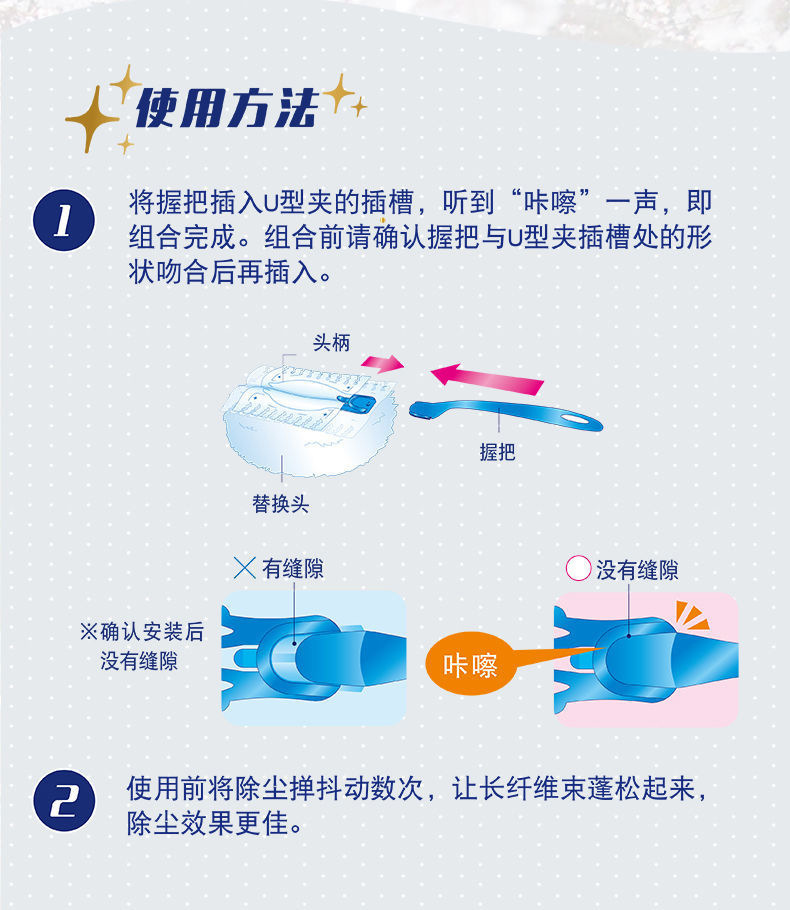 使用方法

1 将握把插入U型夹的插槽，听到“咔嚓”一声，即组合完成。组合前请确认握把与U型夹插槽处的形状吻合后再插入。

头柄
握把
替换头

× 有缝隙
○ 没有缝隙
※确认安装后没有缝隙
咔嚓

2 使用前将除尘掸抖动数次，让长纤维束蓬松起来，除尘效果更佳。