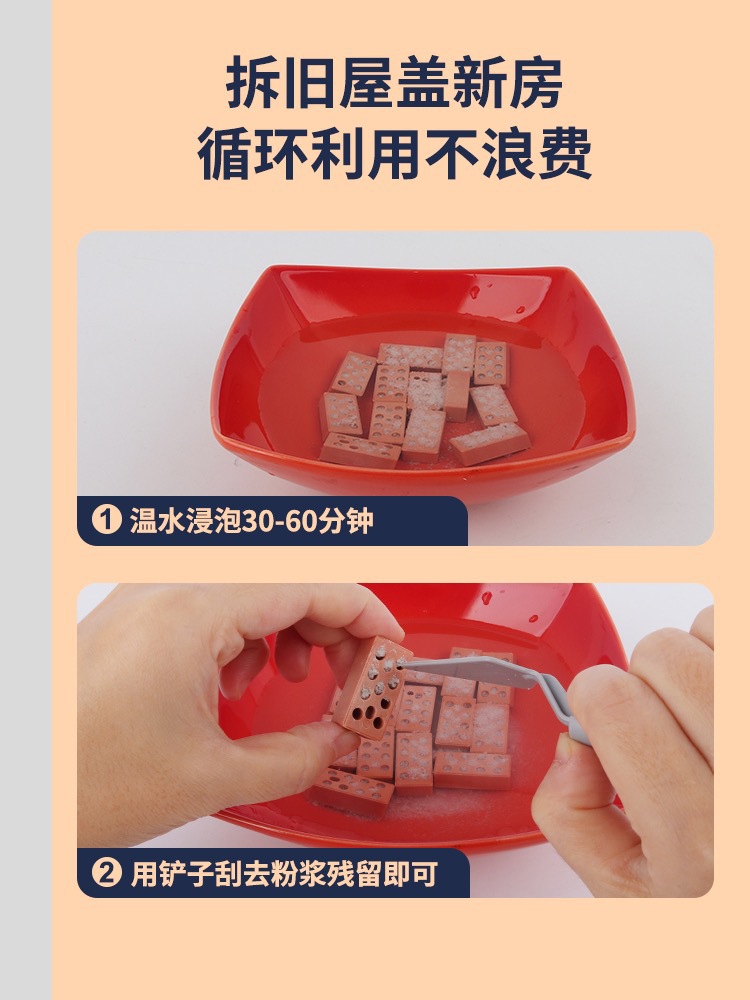 拆旧屋盖新房
循环利用不浪费

1 温水浸泡30-60分钟

2 用铲子刮去粉浆残留即可